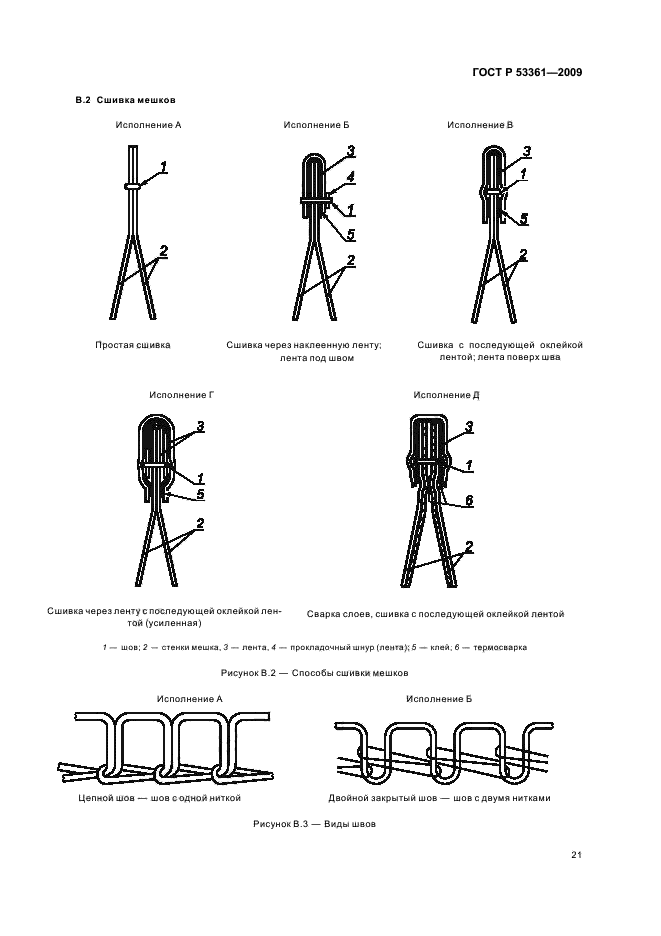 ГОСТ Р 53361—2009

В.2 Сшивка мешков

Исполнение А

1

2

Простая сшивка

Исполнение Б

3

4

1

5

2

Сшивка через наклеенную ленту; лента под швом

Исполнение В

3

1

5

2

Сшивка с последующей оклейкой лентой; лента поверх шва

Исполнение Г

3

1

5

2

Сшивка через ленту с последующей оклейкой лентой (усиленная)

Исполнение Д

3

1

6

2

Сварка слоев, сшивка с последующей оклейкой лентой

1 — шов; 2 — стенки мешка, 3 — лента, 4 — прокладочный шнур (лента); 5 — клей; 6 — термосварка

Рисунок В.2 — Способы сшивки мешков

Исполнение А

Цепной шов — шов с одной ниткой

Исполнение Б

Двойной закрытый шов — шов с двумя нитками

Рисунок В.3 — Виды швов

21