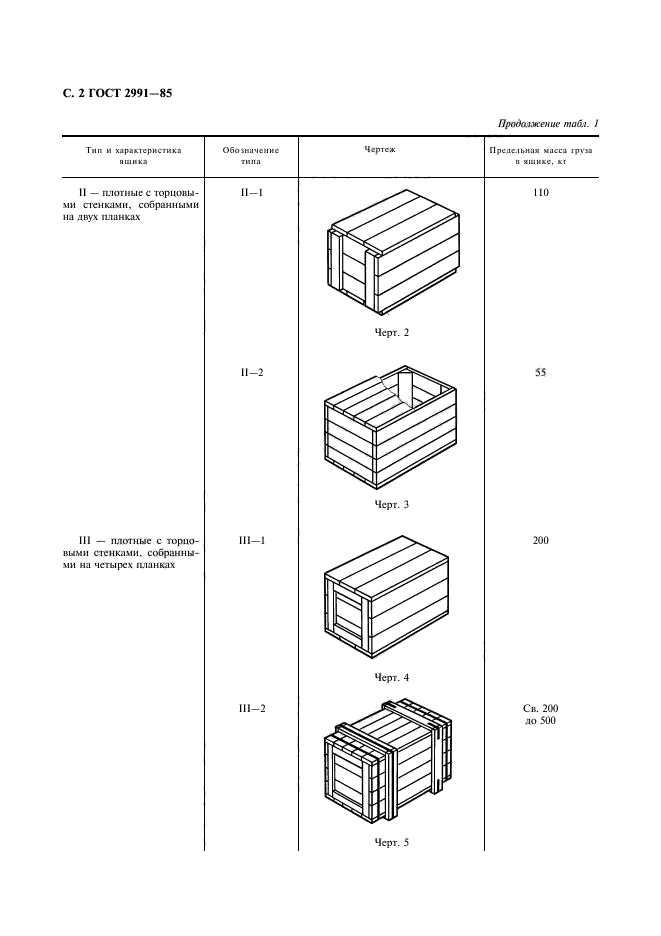 С. 2 ГОСТ 2991—85

Продолжение табл. 1

| Тип и характеристика ящика | Обозначение типа | Чертеж | Предельная масса груза в ящике, кг |
|---|---|---|---|
| II — плотные с торцовыми стенками, собранными на двух планках | II—1 | Черт. 2 | 110 |
| | II—2 | Черт. 3 | 55 |
| III — плотные с торцовыми стенками, собранными на четырех планках | III—1 | Черт. 4 | 200 |
| | III—2 | Черт. 5 | Св. 200 до 500 |