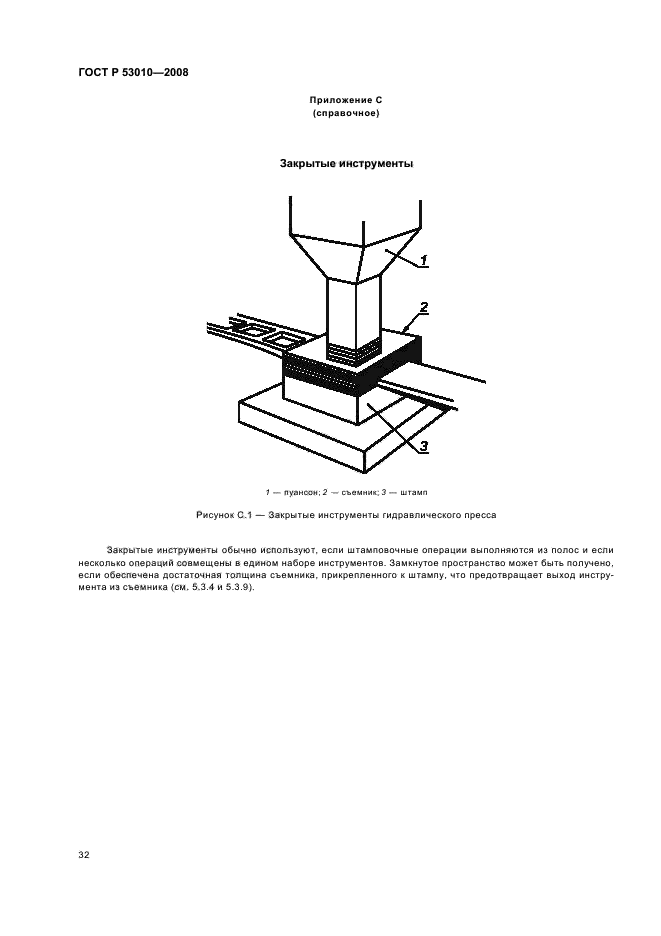 ГОСТ Р 53010—2008

Приложение С
(справочное)

Закрытые инструменты

1

2

3

1 — пуансон; 2 — съемник; 3 — штамп

Рисунок С.1 — Закрытые инструменты гидравлического пресса

Закрытые инструменты обычно используют, если штамповочные операции выполняются из полос и если несколько операций совмещены в едином наборе инструментов. Замкнутое пространство может быть получено, если обеспечена достаточная толщина съемника, прикрепленного к штампу, что предотвращает выход инструмента из съемника (см. 5.3.4 и 5.3.9).

32