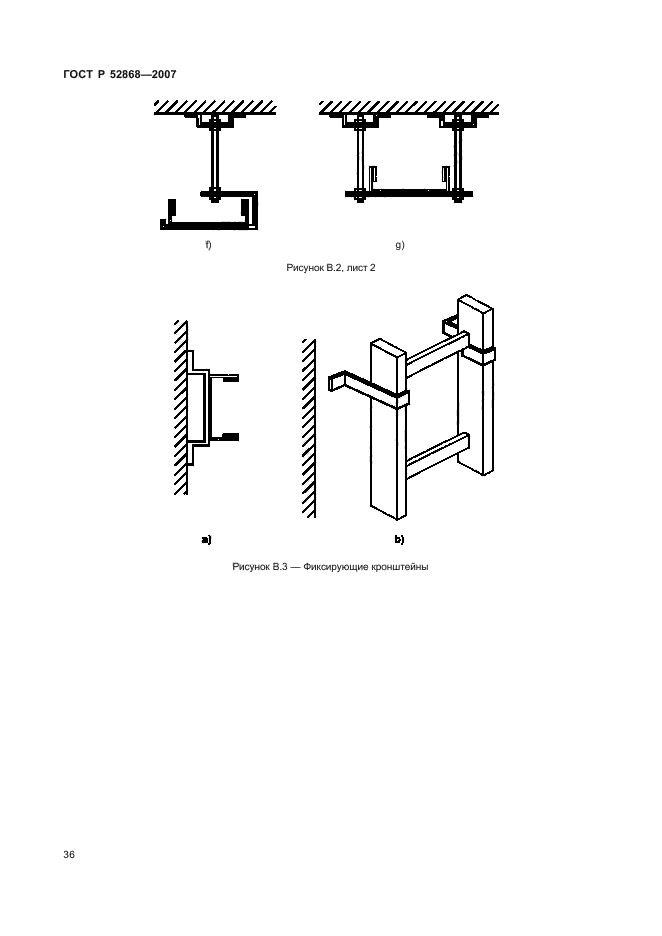 ГОСТ Р 52868—2007

f)

g)

Рисунок В.2, лист 2

a)

b)

Рисунок В.3 — Фиксирующие кронштейны

36