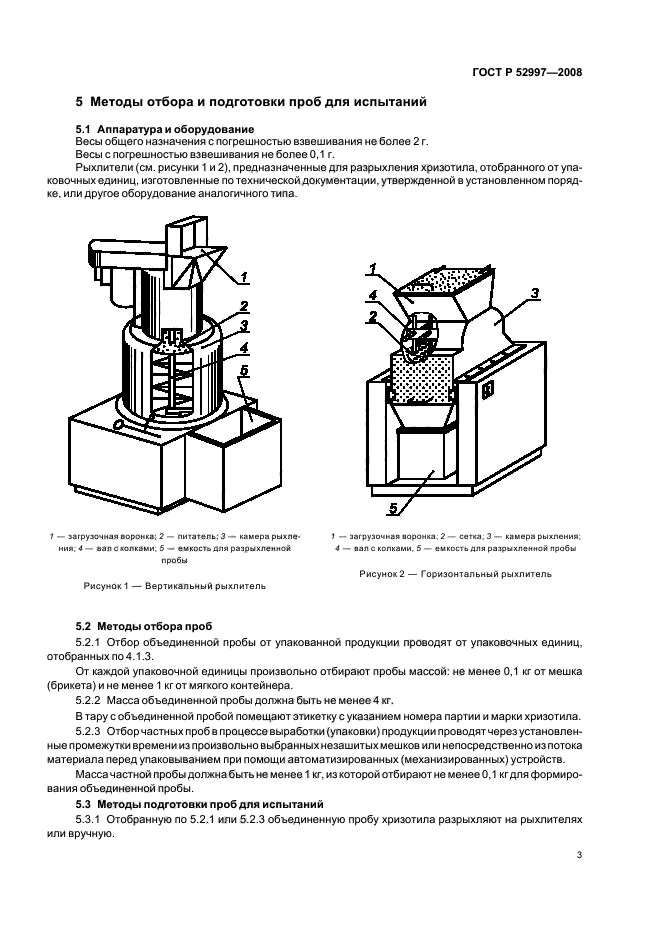 ГОСТ Р 52997—2008

5 Методы отбора и подготовки проб для испытаний

5.1 Аппаратура и оборудование

Весы общего назначения с погрешностью взвешивания не более 2 г.

Весы с погрешностью взвешивания не более 0,1 г.

Рыхлители (см. рисунки 1 и 2), предназначенные для разрыхления хризотила, отобранного от упаковочных единиц, изготовленные по технической документации, утвержденной в установленном порядке, или другое оборудование аналогичного типа.

1
2
3
4
5

1 — загрузочная воронка; 2 — питатель; 3 — камера рыхления; 4 — вал с колками; 5 — емкость для разрыхленной пробы

Рисунок 1 — Вертикальный рыхлитель

1
4
2
3
5

1 — загрузочная воронка; 2 — сетка; 3 — камера рыхления; 4 — вал с колками, 5 — емкость для разрыхленной пробы

Рисунок 2 — Горизонтальный рыхлитель

5.2 Методы отбора проб

5.2.1 Отбор объединенной пробы от упакованной продукции проводят от упаковочных единиц, отобранных по 4.1.3.

От каждой упаковочной единицы произвольно отбирают пробы массой: не менее 0,1 кг от мешка (брикета) и не менее 1 кг от мягкого контейнера.

5.2.2 Масса объединенной пробы должна быть не менее 4 кг.

В тару с объединенной пробой помещают этикетку с указанием номера партии и марки хризотила.

5.2.3 Отбор частных проб в процессе выработки (упаковки) продукции проводят через установленные промежутки времени из произвольно выбранных незашитых мешков или непосредственно из потока материала перед упаковыванием при помощи автоматизированных (механизированных) устройств.

Масса частной пробы должна быть не менее 1 кг, из которой отбирают не менее 0,1 кг для формирования объединенной пробы.

5.3 Методы подготовки проб для испытаний

5.3.1 Отобранную по 5.2.1 или 5.2.3 объединенную пробу хризотила разрыхляют на рыхлителях или вручную.

3