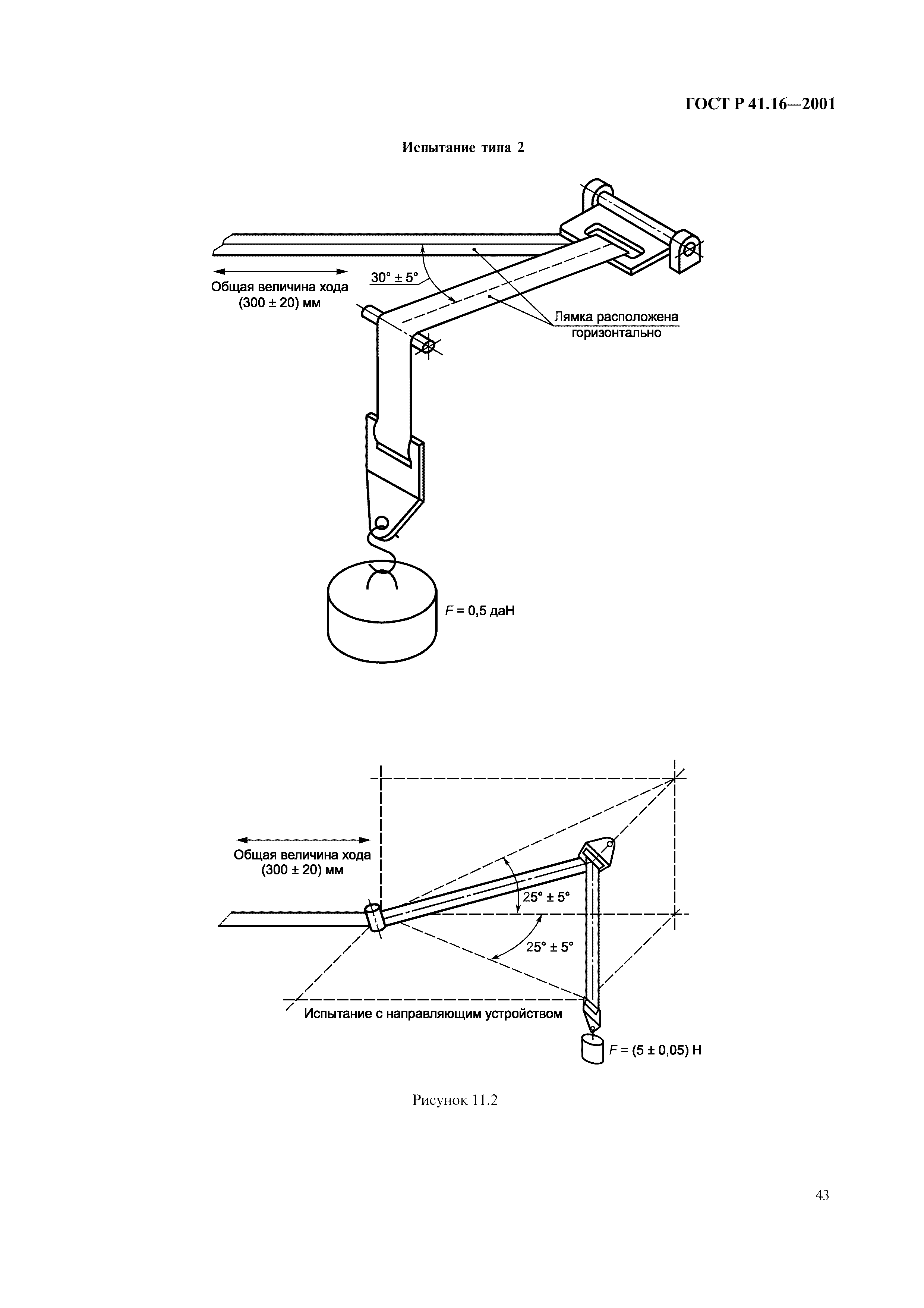 ГОСТ Р 41.16—2001

Испытание типа 2

Общая величина хода (300 ± 20) мм

30° ± 5°

Лямка расположена горизонтально

$F$ = 0,5 даН

Общая величина хода (300 ± 20) мм

25° ± 5°

25° ± 5°

Испытание с направляющим устройством

$F$ = (5 ± 0,05) Н

Рисунок 11.2

43