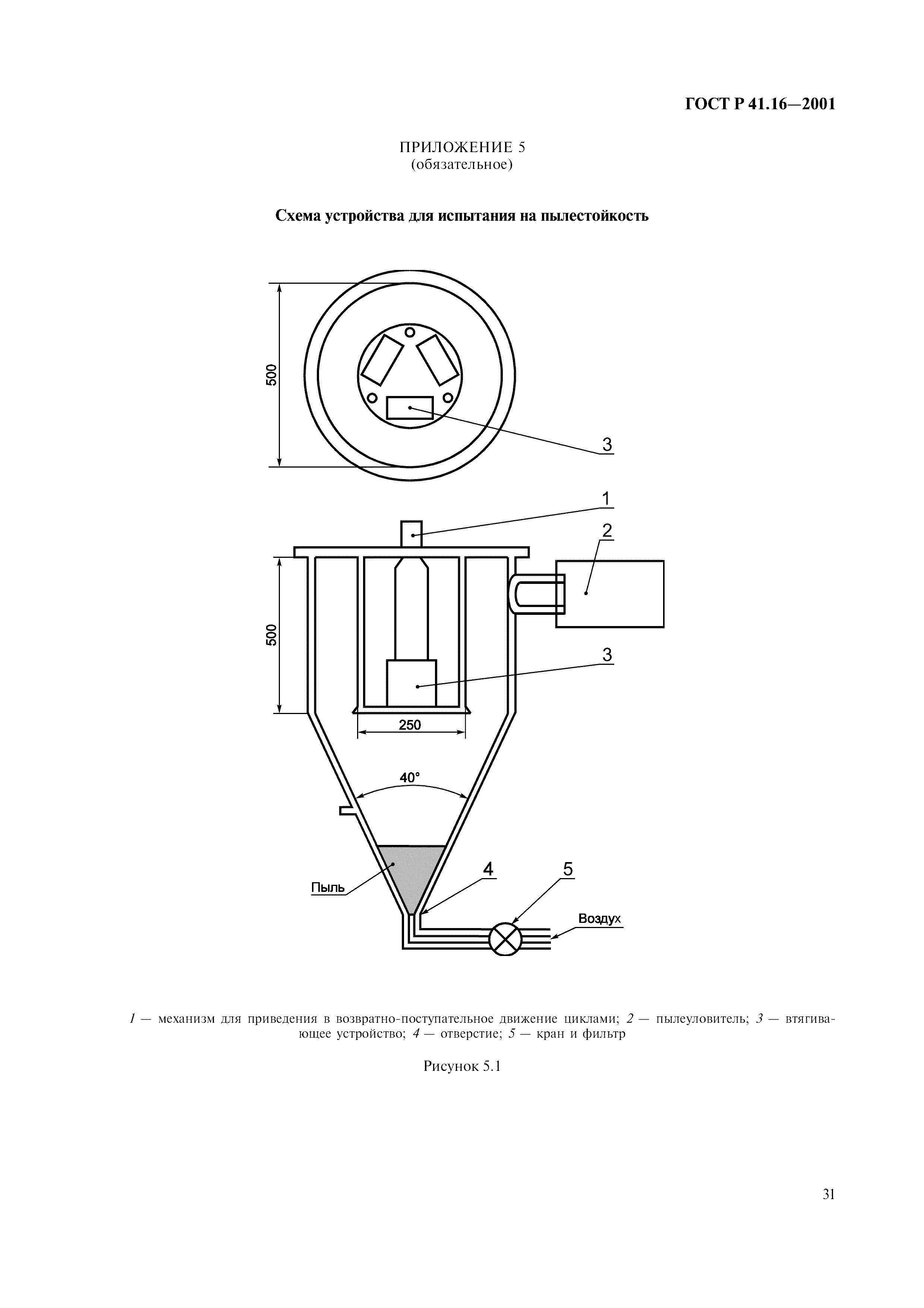 ГОСТ Р 41.16—2001

ПРИЛОЖЕНИЕ 5
(обязательное)

Схема устройства для испытания на пылестойкость

500

3

1

2

500

3

250

40°

Пыль

4

5

Воздух

1 — механизм для приведения в возвратно-поступательное движение циклами; 2 — пылеуловитель; 3 — втягивающее устройство; 4 — отверстие; 5 — кран и фильтр

Рисунок 5.1

31