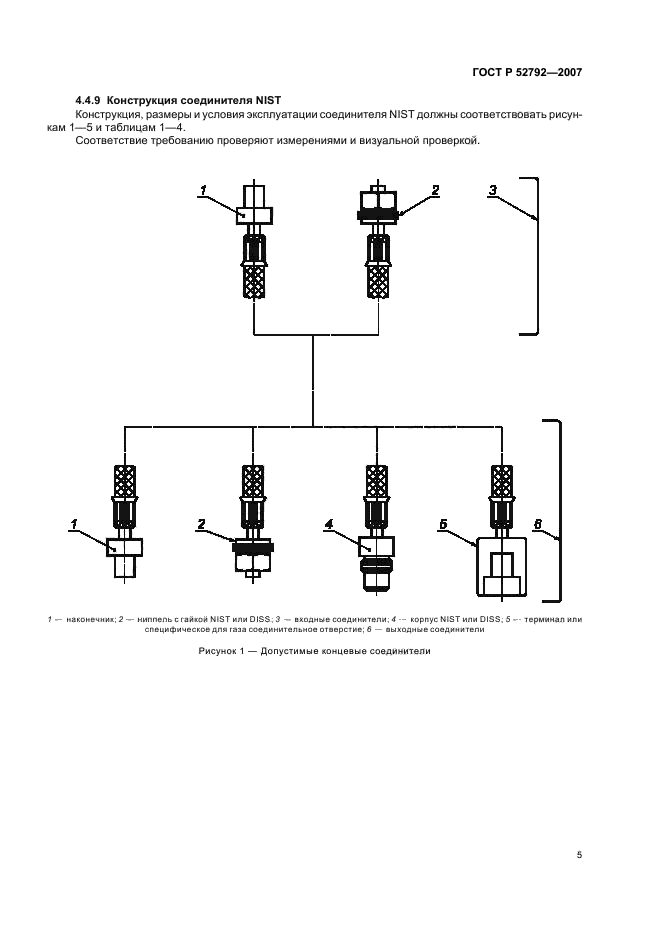 ГОСТ Р 52792—2007

4.4.9 Конструкция соединителя NIST

Конструкция, размеры и условия эксплуатации соединителя NIST должны соответствовать рисункам 1—5 и таблицам 1—4.

Соответствие требованию проверяют измерениями и визуальной проверкой.

1

2

3

1

2

4

5

6

1 — наконечник; 2 — ниппель с гайкой NIST или DISS; 3 — входные соединители; 4 — корпус NIST или DISS; 5 — терминал или специфическое для газа соединительное отверстие; 6 — выходные соединители

Рисунок 1 — Допустимые концевые соединители

5