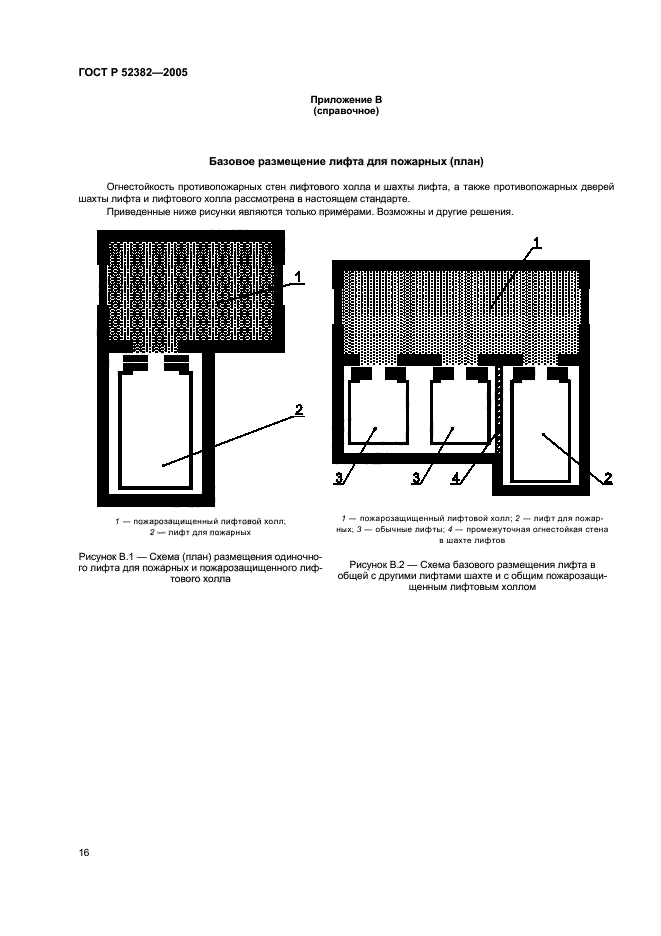 ГОСТ Р 52382—2005

Приложение В
(справочное)

Базовое размещение лифта для пожарных (план)

Огнестойкость противопожарных стен лифтового холла и шахты лифта, а также противопожарных дверей шахты лифта и лифтового холла рассмотрена в настоящем стандарте.

Приведенные ниже рисунки являются только примерами. Возможны и другие решения.

1

2

1 — пожарозащищенный лифтовой холл;
2 — лифт для пожарных

Рисунок В.1 — Схема (план) размещения одиночного лифта для пожарных и пожарозащищенного лифтового холла

1

3

3

4

2

1 — пожарозащищенный лифтовой холл; 2 — лифт для пожарных; 3 — обычные лифты; 4 — промежуточная огнестойкая стена в шахте лифтов

Рисунок В.2 — Схема базового размещения лифта в общей с другими лифтами шахте и с общим пожарозащищенным лифтовым холлом

16