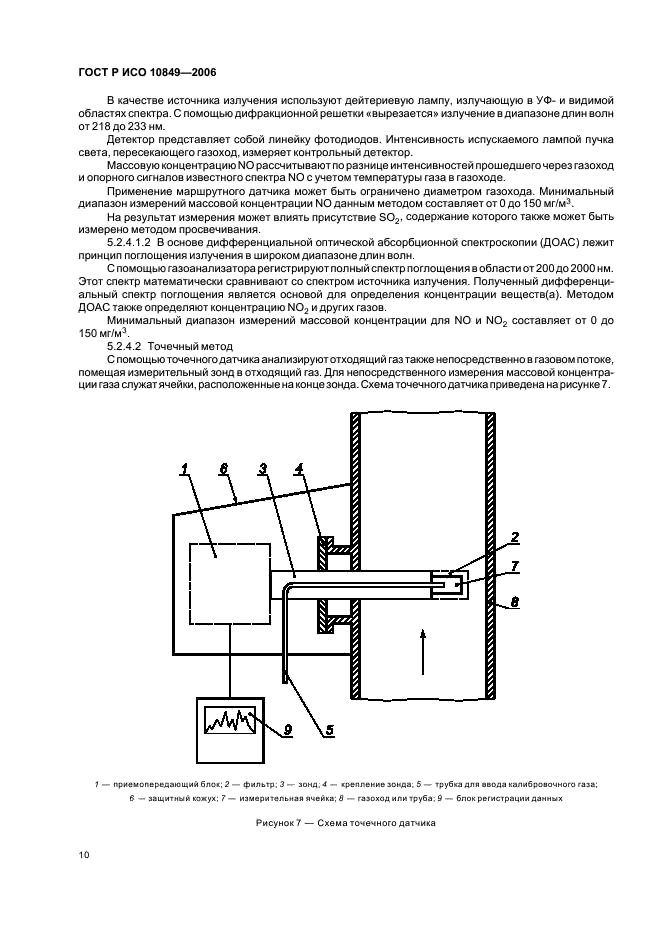 ГОСТ Р ИСО 10849—2006

В качестве источника излучения используют дейтериевую лампу, излучающую в УФ- и видимой областях спектра. С помощью дифракционной решетки «вырезается» излучение в диапазоне длин волн от 218 до 233 нм.

Детектор представляет собой линейку фотодиодов. Интенсивность испускаемого лампой пучка света, пересекающего газоход, измеряет контрольный детектор.

Массовую концентрацию NO рассчитывают по разнице интенсивностей прошедшего через газоход и опорного сигналов известного спектра NO с учетом температуры газа в газоходе.

Применение маршрутного датчика может быть ограничено диаметром газохода. Минимальный диапазон измерений массовой концентрации NO данным методом составляет от 0 до 150 мг/м$^3$.

На результат измерения может влиять присутствие $SO_2$, содержание которого также может быть измерено методом просвечивания.

5.2.4.1.2 В основе дифференциальной оптической абсорбционной спектроскопии (ДОАС) лежит принцип поглощения излучения в широком диапазоне длин волн.

С помощью газоанализатора регистрируют полный спектр поглощения в области от 200 до 2000 нм. Этот спектр математически сравнивают со спектром источника излучения. Полученный дифференциальный спектр поглощения является основой для определения концентрации веществ(а). Методом ДОАС также определяют концентрацию $NO_2$ и других газов.

Минимальный диапазон измерений массовой концентрации для NO и $NO_2$ составляет от 0 до 150 мг/м$^3$.

5.2.4.2 Точечный метод

С помощью точечного датчика анализируют отходящий газ также непосредственно в газовом потоке, помещая измерительный зонд в отходящий газ. Для непосредственного измерения массовой концентрации газа служат ячейки, расположенные на конце зонда. Схема точечного датчика приведена на рисунке 7.

1 6 3 4 2 7 8 9 5

1 — приемопередающий блок; 2 — фильтр; 3 — зонд; 4 — крепление зонда; 5 — трубка для ввода калибровочного газа; 6 — защитный кожух; 7 — измерительная ячейка; 8 — газоход или труба; 9 — блок регистрации данных

Рисунок 7 — Схема точечного датчика

10