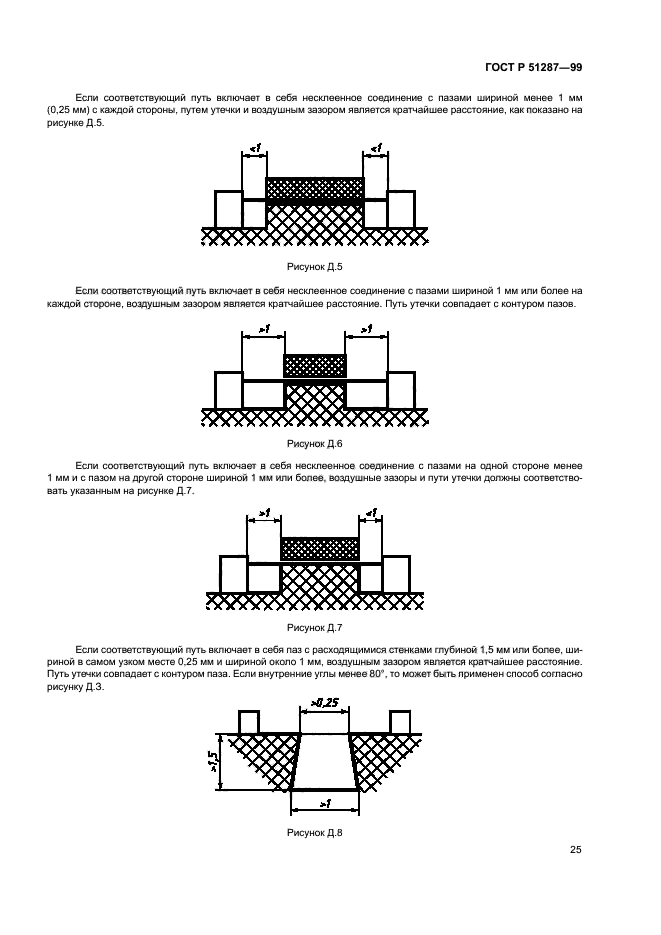 ГОСТ Р 51287—99

Если соответствующий путь включает в себя несклеенное соединение с пазами шириной менее 1 мм (0,25 мм) с каждой стороны, путем утечки и воздушным зазором является кратчайшее расстояние, как показано на рисунке Д.5.

<1

<1

Рисунок Д.5

Если соответствующий путь включает в себя несклеенное соединение с пазами шириной 1 мм или более на каждой стороне, воздушным зазором является кратчайшее расстояние. Путь утечки совпадает с контуром пазов.

>1

>1

Рисунок Д.6

Если соответствующий путь включает в себя несклеенное соединение с пазами на одной стороне менее 1 мм и с пазом на другой стороне шириной 1 мм или более, воздушные зазоры и пути утечки должны соответствовать указанным на рисунке Д.7.

>1

<1

Рисунок Д.7

Если соответствующий путь включает в себя паз с расходящимися стенками глубиной 1,5 мм или более, шириной в самом узком месте 0,25 мм и шириной около 1 мм, воздушным зазором является кратчайшее расстояние. Путь утечки совпадает с контуром паза. Если внутренние углы менее 80°, то может быть применен способ согласно рисунку Д.3.

>0,25

>1,5

>1

Рисунок Д.8

25