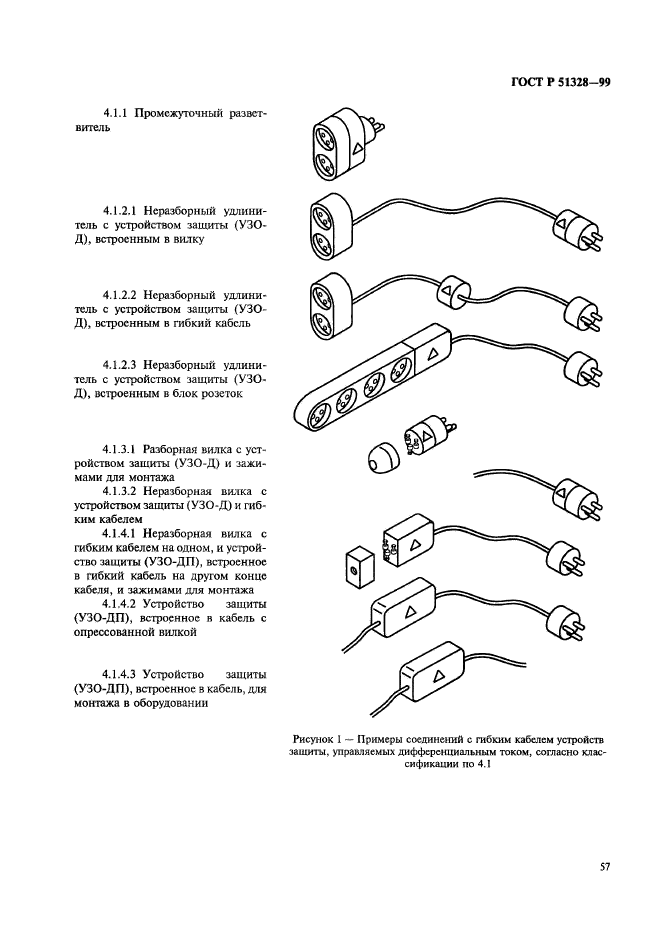 ГОСТ Р 51328—99

4.1.1 Промежуточный разветвитель

4.1.2.1 Неразборный удлинитель с устройством защиты (УЗО-Д), встроенным в вилку

4.1.2.2 Неразборный удлинитель с устройством защиты (УЗО-Д), встроенным в гибкий кабель

4.1.2.3 Неразборный удлинитель с устройством защиты (УЗО-Д), встроенным в блок розеток

4.1.3.1 Разборная вилка с устройством защиты (УЗО-Д) и зажимами для монтажа

4.1.3.2 Неразборная вилка с устройством защиты (УЗО-Д) и гибким кабелем

4.1.4.1 Неразборная вилка с гибким кабелем на одном, и устройство защиты (УЗО-ДП), встроенное в гибкий кабель на другом конце кабеля, и зажимами для монтажа

4.1.4.2 Устройство защиты (УЗО-ДП), встроенное в кабель с опрессованной вилкой

4.1.4.3 Устройство защиты (УЗО-ДП), встроенное в кабель, для монтажа в оборудовании

Рисунок 1 — Примеры соединений с гибким кабелем устройств защиты, управляемых дифференциальным током, согласно классификации по 4.1

57