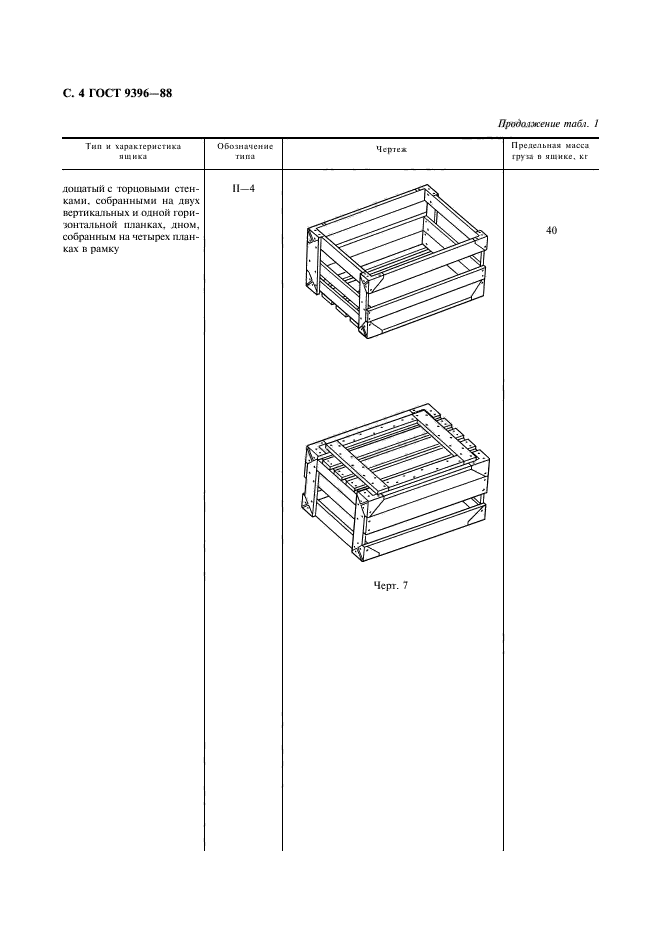 С. 4 ГОСТ 9396—88

Продолжение табл. 1

| Тип и характеристика ящика | Обозначение типа | Чертеж | Предельная масса груза в ящике, кг |
|---|---|---|---|
| дощатый с торцовыми стенками, собранными на двух вертикальных и одной горизонтальной планках, дном, собранным на четырех планках в рамку | II—4 | Черт. 7 | 40 |