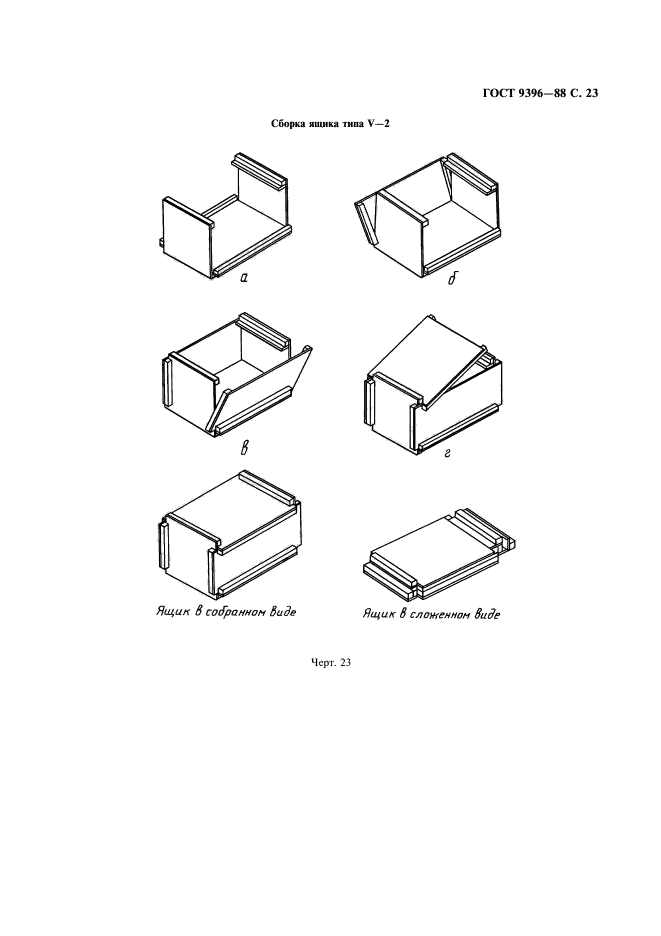 ГОСТ 9396—88 С. 23

Сборка ящика типа V—2

а

б

в

г

Ящик в собранном виде

Ящик в сложенном виде

Черт. 23