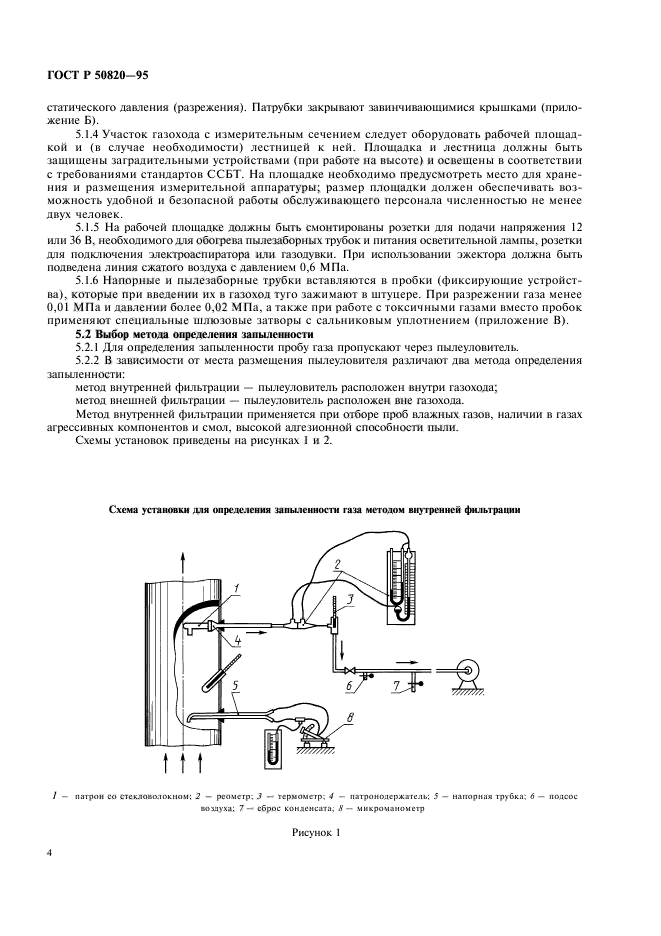 ГОСТ Р 50820—95

статического давления (разрежения). Патрубки закрывают завинчивающимися крышками (приложение Б).

5.1.4 Участок газохода с измерительным сечением следует оборудовать рабочей площадкой и (в случае необходимости) лестницей к ней. Площадка и лестница должны быть защищены заградительными устройствами (при работе на высоте) и освещены в соответствии с требованиями стандартов ССБТ. На площадке необходимо предусмотреть место для хранения и размещения измерительной аппаратуры; размер площадки должен обеспечивать возможность удобной и безопасной работы обслуживающего персонала численностью не менее двух человек.

5.1.5 На рабочей площадке должны быть смонтированы розетки для подачи напряжения 12 или 36 В, необходимого для обогрева пылезаборных трубок и питания осветительной лампы, розетки для подключения электроаспиратора или газодувки. При использовании эжектора должна быть подведена линия сжатого воздуха с давлением 0,6 МПа.

5.1.6 Напорные и пылезаборные трубки вставляются в пробки (фиксирующие устройства), которые при введении их в газоход туго зажимают в штуцере. При разрежении газа менее 0,01 МПа и давлении более 0,02 МПа, а также при работе с токсичными газами вместо пробок применяют специальные шлюзовые затворы с сальниковым уплотнением (приложение В).

5.2 Выбор метода определения запыленности

5.2.1 Для определения запыленности пробу газа пропускают через пылеуловитель.

5.2.2 В зависимости от места размещения пылеуловителя различают два метода определения запыленности:

метод внутренней фильтрации — пылеуловитель расположен внутри газохода;

метод внешней фильтрации — пылеуловитель расположен вне газохода.

Метод внутренней фильтрации применяется при отборе проб влажных газов, наличии в газах агрессивных компонентов и смол, высокой адгезионной способности пыли.

Схемы установок приведены на рисунках 1 и 2.

Схема установки для определения запыленности газа методом внутренней фильтрации

1 2 3 4 5 6 7 8

1 — патрон со стекловолокном; 2 — реометр; 3 — термометр; 4 — патронодержатель; 5 — напорная трубка; 6 — подсос воздуха; 7 — сброс конденсата; 8 — микроманометр

Рисунок 1

4