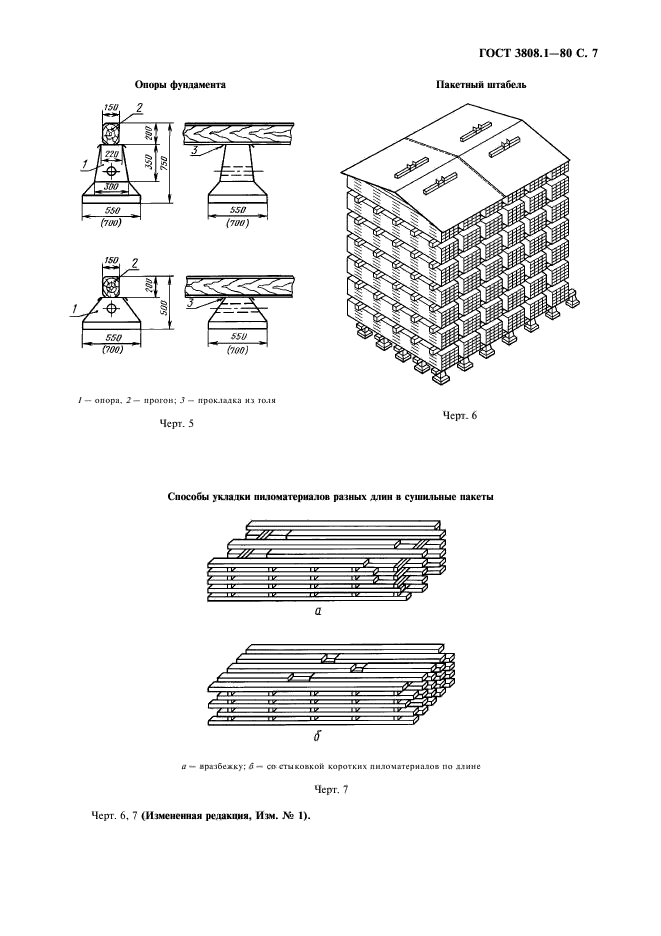 ГОСТ 3808.1—80 С. 7

Опоры фундамента

150
2
200
220
350
750
1
300
550
(700)
3
550
(700)

150
2
200
500
1
550
(700)
3
550
(700)

1 — опора, 2 — прогон; 3 — прокладка из толя

Черт. 5

Пакетный штабель

Черт. 6

Способы укладки пиломатериалов разных длин в сушильные пакеты

а

б

а — вразбежку; б — со стыковкой коротких пиломатериалов по длине

Черт. 7

Черт. 6, 7 (Измененная редакция, Изм. № 1).