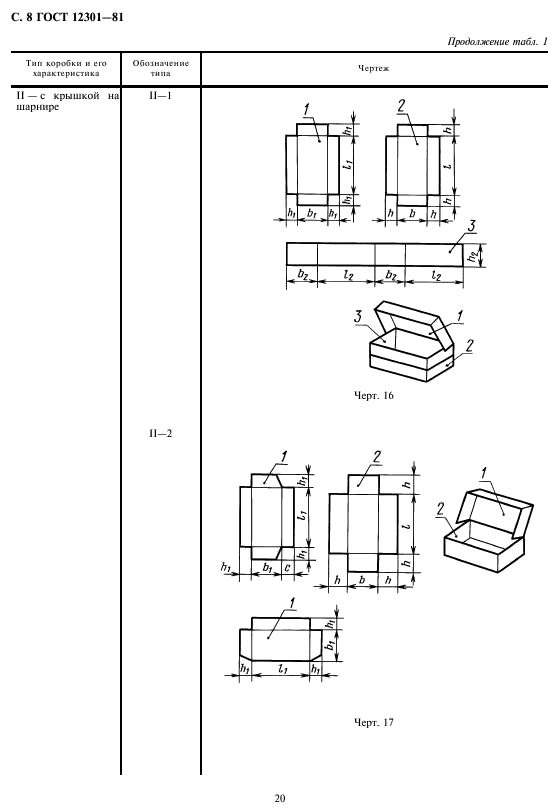 С. 8 ГОСТ 12301—81

Продолжение табл. 1

| Тип коробки и его характеристика | Обозначение типа | Чертеж |
|---|---|---|
| II — с крышкой на шарнире | II—1 | 1 $h_1$ $l_1$ $h_1$ $h_1$ $b_1$ $h_1$ 2 $h$ $l$ $h$ $h$ $b$ $h$ 3 $h_2$ $b_2$ $l_2$ $b_2$ $l_2$ 3 1 2 Черт. 16 |
| | II—2 | 1 $h_1$ $l_1$ $h_1$ $h_1$ $b_1$ $c$ 2 $h$ $l$ $h$ $h$ $b$ $h$ 1 2 1 $h_1$ $b_1$ $h_1$ $l_1$ $h_1$ Черт. 17 |

20