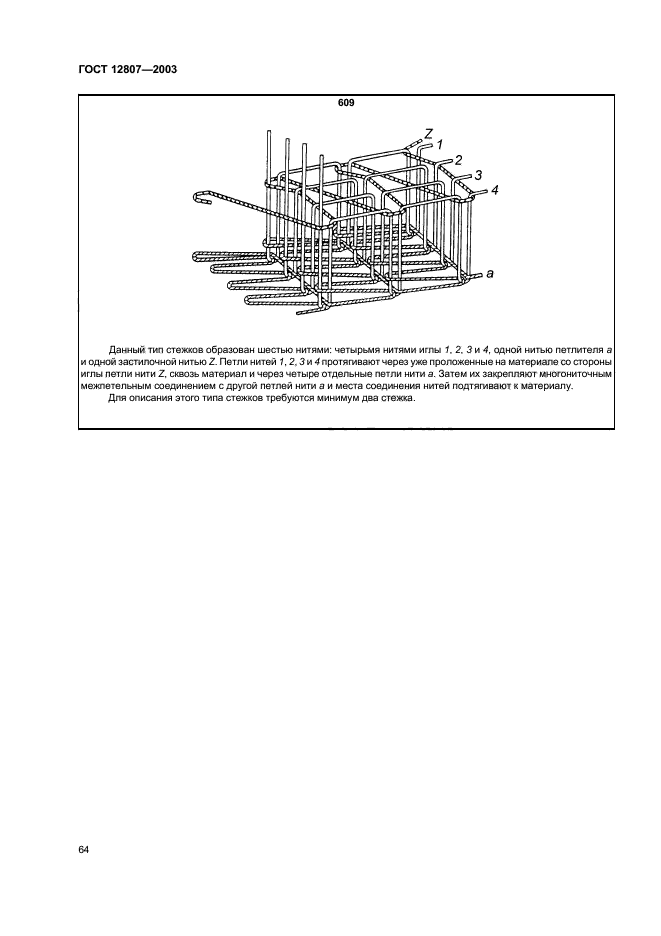 ГОСТ 12807—2003

609

Z
1
2
3
4
a

Данный тип стежков образован шестью нитями: четырьмя нитями иглы 1, 2, 3 и 4, одной нитью петлителя a и одной застилочной нитью Z. Петли нитей 1, 2, 3 и 4 протягивают через уже проложенные на материале со стороны иглы петли нити Z, сквозь материал и через четыре отдельные петли нити a. Затем их закрепляют многониточным межпетельным соединением с другой петлей нити a и места соединения нитей подтягивают к материалу.

Для описания этого типа стежков требуются минимум два стежка.

64