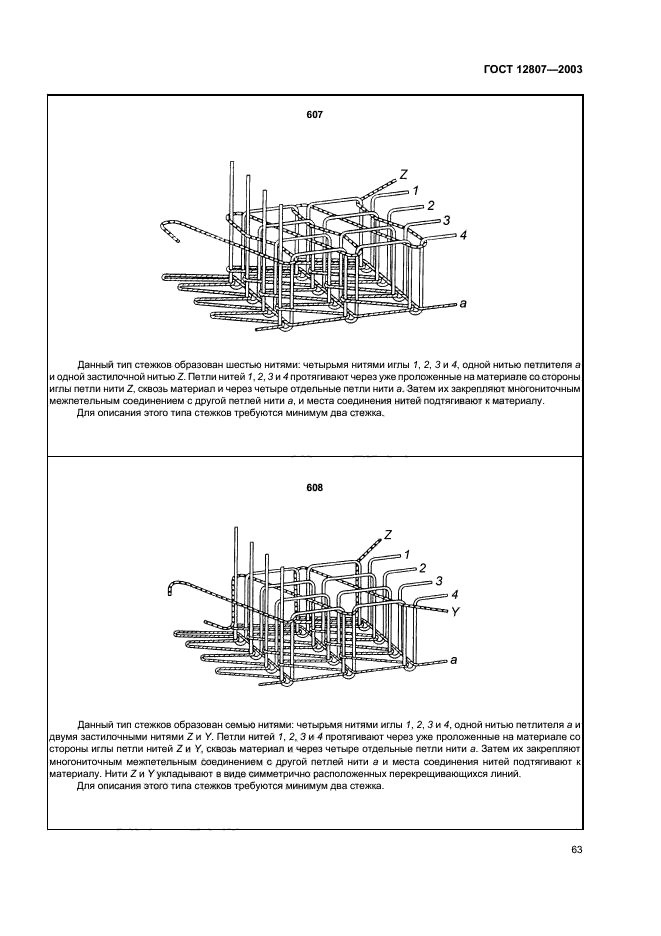 ГОСТ 12807—2003

607

Z
1
2
3
4
a

Данный тип стежков образован шестью нитями: четырьмя нитями иглы 1, 2, 3 и 4, одной нитью петлителя a и одной застилочной нитью Z. Петли нитей 1, 2, 3 и 4 протягивают через уже проложенные на материале со стороны иглы петли нити Z, сквозь материал и через четыре отдельные петли нити a. Затем их закрепляют многониточным межпетельным соединением с другой петлей нити a, и места соединения нитей подтягивают к материалу.

Для описания этого типа стежков требуются минимум два стежка.

608

Z
1
2
3
4
Y
a

Данный тип стежков образован семью нитями: четырьмя нитями иглы 1, 2, 3 и 4, одной нитью петлителя a и двумя застилочными нитями Z и Y. Петли нитей 1, 2, 3 и 4 протягивают через уже проложенные на материале со стороны иглы петли нитей Z и Y, сквозь материал и через четыре отдельные петли нити a. Затем их закрепляют многониточным межпетельным соединением с другой петлей нити a и места соединения нитей подтягивают к материалу. Нити Z и Y укладывают в виде симметрично расположенных перекрещивающихся линий.

Для описания этого типа стежков требуются минимум два стежка.

63