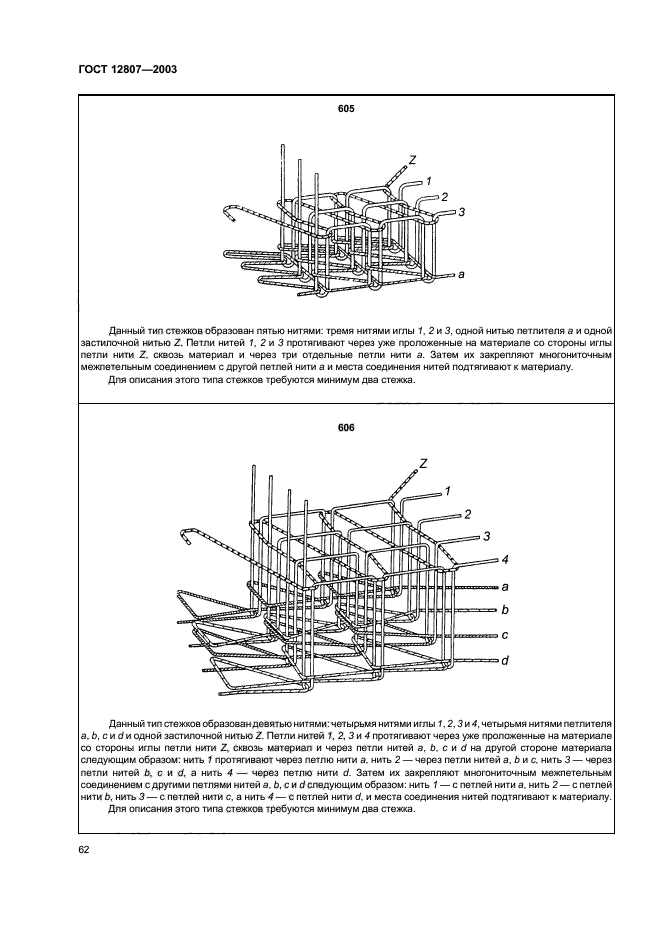 ГОСТ 12807—2003

605

Z

1

2

3

a

Данный тип стежков образован пятью нитями: тремя нитями иглы 1, 2 и 3, одной нитью петлителя a и одной застилочной нитью Z. Петли нитей 1, 2 и 3 протягивают через уже проложенные на материале со стороны иглы петли нити Z, сквозь материал и через три отдельные петли нити a. Затем их закрепляют многониточным межпетельным соединением с другой петлей нити a и места соединения нитей подтягивают к материалу.

Для описания этого типа стежков требуются минимум два стежка.

606

Z

1

2

3

4

a

b

c

d

Данный тип стежков образован девятью нитями: четырьмя нитями иглы 1, 2, 3 и 4, четырьмя нитями петлителя a, b, c и d и одной застилочной нитью Z. Петли нитей 1, 2, 3 и 4 протягивают через уже проложенные на материале со стороны иглы петли нити Z, сквозь материал и через петли нитей a, b, c и d на другой стороне материала следующим образом: нить 1 протягивают через петлю нити a, нить 2 — через петли нитей a, b и c, нить 3 — через петли нитей b, c и d, а нить 4 — через петлю нити d. Затем их закрепляют многониточным межпетельным соединением с другими петлями нитей a, b, c и d следующим образом: нить 1 — с петлей нити a, нить 2 — с петлей нити b, нить 3 — с петлей нити c, а нить 4 — с петлей нити d, и места соединения нитей подтягивают к материалу.

Для описания этого типа стежков требуются минимум два стежка.

62