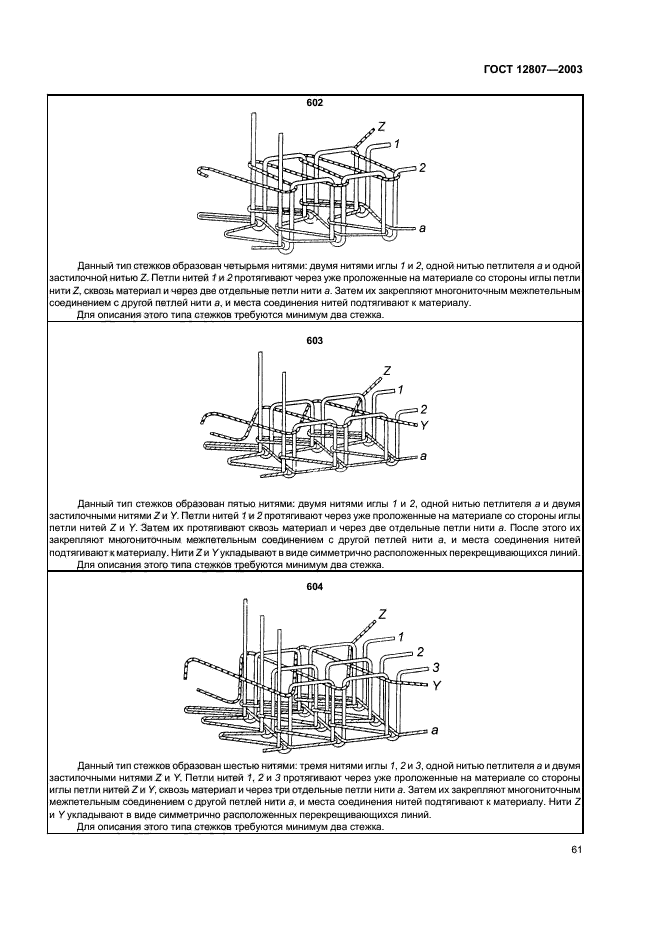 ГОСТ 12807—2003

602

Z
1
2
a

Данный тип стежков образован четырьмя нитями: двумя нитями иглы 1 и 2, одной нитью петлителя a и одной застилочной нитью Z. Петли нитей 1 и 2 протягивают через уже проложенные на материале со стороны иглы петли нити Z, сквозь материал и через две отдельные петли нити a. Затем их закрепляют многониточным межпетельным соединением с другой петлей нити a, и места соединения нитей подтягивают к материалу.

Для описания этого типа стежков требуются минимум два стежка.

603

Z
1
2
Y
a

Данный тип стежков образован пятью нитями: двумя нитями иглы 1 и 2, одной нитью петлителя a и двумя застилочными нитями Z и Y. Петли нитей 1 и 2 протягивают через уже проложенные на материале со стороны иглы петли нитей Z и Y. Затем их протягивают сквозь материал и через две отдельные петли нити a. После этого их закрепляют многониточным межпетельным соединением с другой петлей нити a, и места соединения нитей подтягивают к материалу. Нити Z и Y укладывают в виде симметрично расположенных перекрещивающихся линий.

Для описания этого типа стежков требуются минимум два стежка.

604

Z
1
2
3
Y
a

Данный тип стежков образован шестью нитями: тремя нитями иглы 1, 2 и 3, одной нитью петлителя a и двумя застилочными нитями Z и Y. Петли нитей 1, 2 и 3 протягивают через уже проложенные на материале со стороны иглы петли нитей Z и Y, сквозь материал и через три отдельные петли нити a. Затем их закрепляют многониточным межпетельным соединением с другой петлей нити a, и места соединения нитей подтягивают к материалу. Нити Z и Y укладывают в виде симметрично расположенных перекрещивающихся линий.

Для описания этого типа стежков требуются минимум два стежка.

61