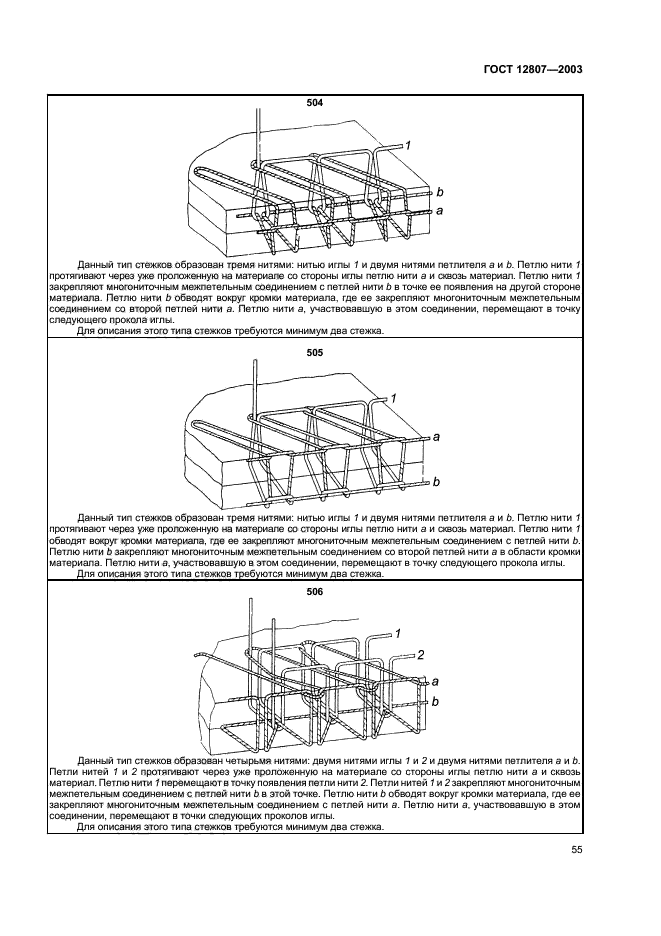 ГОСТ 12807—2003

504

1

b

a

Данный тип стежков образован тремя нитями: нитью иглы 1 и двумя нитями петлителя a и b. Петлю нити 1 протягивают через уже проложенную на материале со стороны иглы петлю нити a и сквозь материал. Петлю нити 1 закрепляют многониточным межпетельным соединением с петлей нити b в точке ее появления на другой стороне материала. Петлю нити b обводят вокруг кромки материала, где ее закрепляют многониточным межпетельным соединением со второй петлей нити a. Петлю нити a, участвовавшую в этом соединении, перемещают в точку следующего прокола иглы.

Для описания этого типа стежков требуются минимум два стежка.

505

1

a

b

Данный тип стежков образован тремя нитями: нитью иглы 1 и двумя нитями петлителя a и b. Петлю нити 1 протягивают через уже проложенную на материале со стороны иглы петлю нити a и сквозь материал. Петлю нити 1 обводят вокруг кромки материала, где ее закрепляют многониточным межпетельным соединением с петлей нити b. Петлю нити b закрепляют многониточным межпетельным соединением со второй петлей нити a в области кромки материала. Петлю нити a, участвовавшую в этом соединении, перемещают в точку следующего прокола иглы.

Для описания этого типа стежков требуются минимум два стежка.

506

1

2

a

b

Данный тип стежков образован четырьмя нитями: двумя нитями иглы 1 и 2 и двумя нитями петлителя a и b. Петли нитей 1 и 2 протягивают через уже проложенную на материале со стороны иглы петлю нити a и сквозь материал. Петлю нити 1 перемещают в точку появления петли нити 2. Петли нитей 1 и 2 закрепляют многониточным межпетельным соединением с петлей нити b в этой точке. Петлю нити b обводят вокруг кромки материала, где ее закрепляют многониточным межпетельным соединением с петлей нити a. Петлю нити a, участвовавшую в этом соединении, перемещают в точки следующих проколов иглы.

Для описания этого типа стежков требуются минимум два стежка.

55