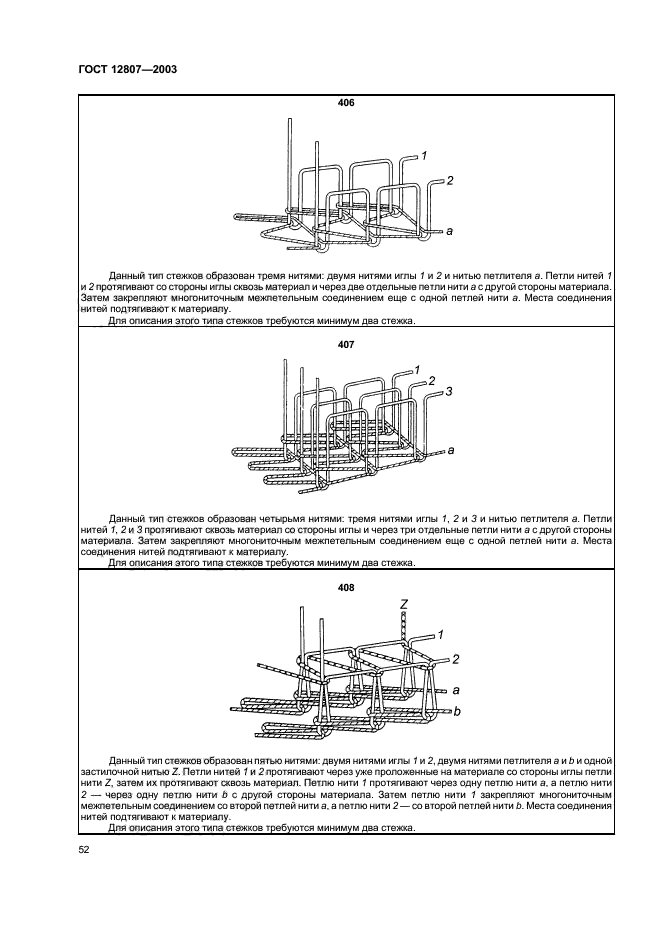 ГОСТ 12807—2003

406

1

2

a

Данный тип стежков образован тремя нитями: двумя нитями иглы 1 и 2 и нитью петлителя a. Петли нитей 1 и 2 протягивают со стороны иглы сквозь материал и через две отдельные петли нити a с другой стороны материала. Затем закрепляют многониточным межпетельным соединением еще с одной петлей нити a. Места соединения нитей подтягивают к материалу.

Для описания этого типа стежков требуются минимум два стежка.

407

1

2

3

a

Данный тип стежков образован четырьмя нитями: тремя нитями иглы 1, 2 и 3 и нитью петлителя a. Петли нитей 1, 2 и 3 протягивают сквозь материал со стороны иглы и через три отдельные петли нити a с другой стороны материала. Затем закрепляют многониточным межпетельным соединением еще с одной петлей нити a. Места соединения нитей подтягивают к материалу.

Для описания этого типа стежков требуются минимум два стежка.

408

Z

1

2

a

b

Данный тип стежков образован пятью нитями: двумя нитями иглы 1 и 2, двумя нитями петлителя a и b и одной застилочной нитью Z. Петли нитей 1 и 2 протягивают через уже проложенные на материале со стороны иглы петли нити Z, затем их протягивают сквозь материал. Петлю нити 1 протягивают через одну петлю нити a, а петлю нити 2 — через одну петлю нити b с другой стороны материала. Затем петлю нити 1 закрепляют многониточным межпетельным соединением со второй петлей нити a, а петлю нити 2 — со второй петлей нити b. Места соединения нитей подтягивают к материалу.

Для описания этого типа стежков требуются минимум два стежка.

52