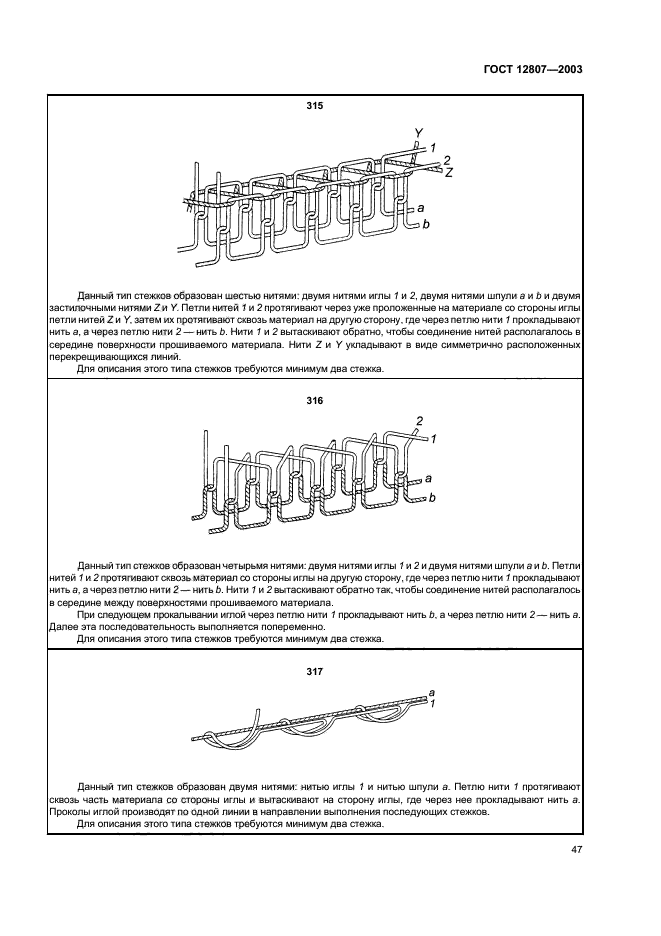 ГОСТ 12807—2003

315

Y
1
2
Z
a
b

Данный тип стежков образован шестью нитями: двумя нитями иглы 1 и 2, двумя нитями шпули a и b и двумя застилочными нитями Z и Y. Петли нитей 1 и 2 протягивают через уже проложенные на материале со стороны иглы петли нитей Z и Y, затем их протягивают сквозь материал на другую сторону, где через петлю нити 1 прокладывают нить a, а через петлю нити 2 — нить b. Нити 1 и 2 вытаскивают обратно, чтобы соединение нитей располагалось в середине поверхности прошиваемого материала. Нити Z и Y укладывают в виде симметрично расположенных перекрещивающихся линий.

Для описания этого типа стежков требуются минимум два стежка.

316

2
1
a
b

Данный тип стежков образован четырьмя нитями: двумя нитями иглы 1 и 2 и двумя нитями шпули a и b. Петли нитей 1 и 2 протягивают сквозь материал со стороны иглы на другую сторону, где через петлю нити 1 прокладывают нить a, а через петлю нити 2 — нить b. Нити 1 и 2 вытаскивают обратно так, чтобы соединение нитей располагалось в середине между поверхностями прошиваемого материала.

При следующем прокалывании иглой через петлю нити 1 прокладывают нить b, а через петлю нити 2 — нить a. Далее эта последовательность выполняется попеременно.

Для описания этого типа стежков требуются минимум два стежка.

317

a
1

Данный тип стежков образован двумя нитями: нитью иглы 1 и нитью шпули a. Петлю нити 1 протягивают сквозь часть материала со стороны иглы и вытаскивают на сторону иглы, где через нее прокладывают нить a. Проколы иглой производят по одной линии в направлении выполнения последующих стежков.

Для описания этого типа стежков требуются минимум два стежка.

47