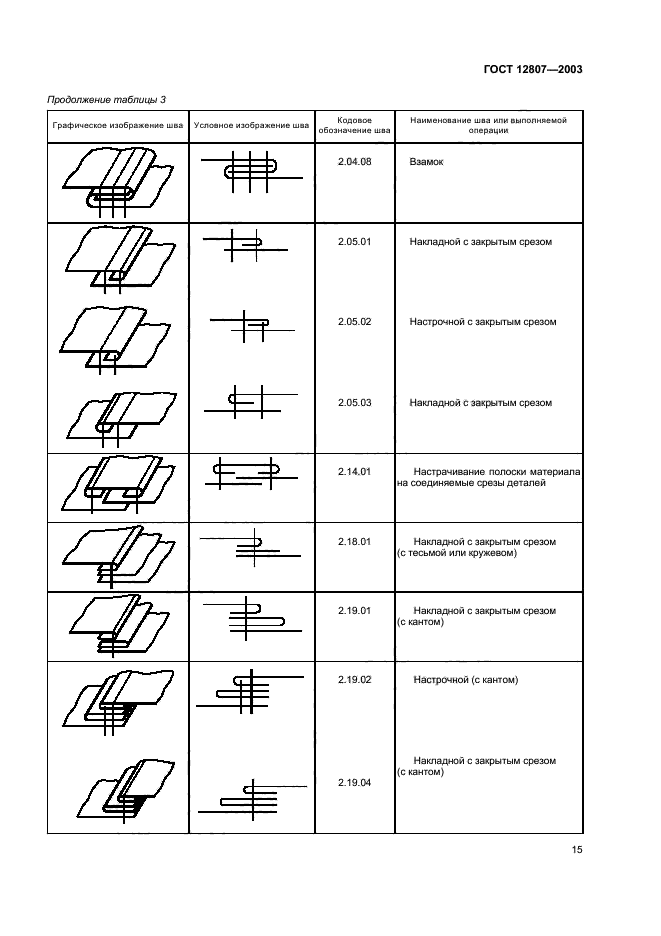 ГОСТ 12807—2003

Продолжение таблицы 3

| Графическое изображение шва | Условное изображение шва | Кодовое обозначение шва | Наименование шва или выполняемой операции |
|---|---|---|---|
| | | 2.04.08 | Взамок |
| | | 2.05.01 | Накладной с закрытым срезом |
| | | 2.05.02 | Настрочной с закрытым срезом |
| | | 2.05.03 | Накладной с закрытым срезом |
| | | 2.14.01 | Настрачивание полоски материала на соединяемые срезы деталей |
| | | 2.18.01 | Накладной с закрытым срезом (с тесьмой или кружевом) |
| | | 2.19.01 | Накладной с закрытым срезом (с кантом) |
| | | 2.19.02 | Настрочной (с кантом) |
| | | 2.19.04 | Накладной с закрытым срезом (с кантом) |

15