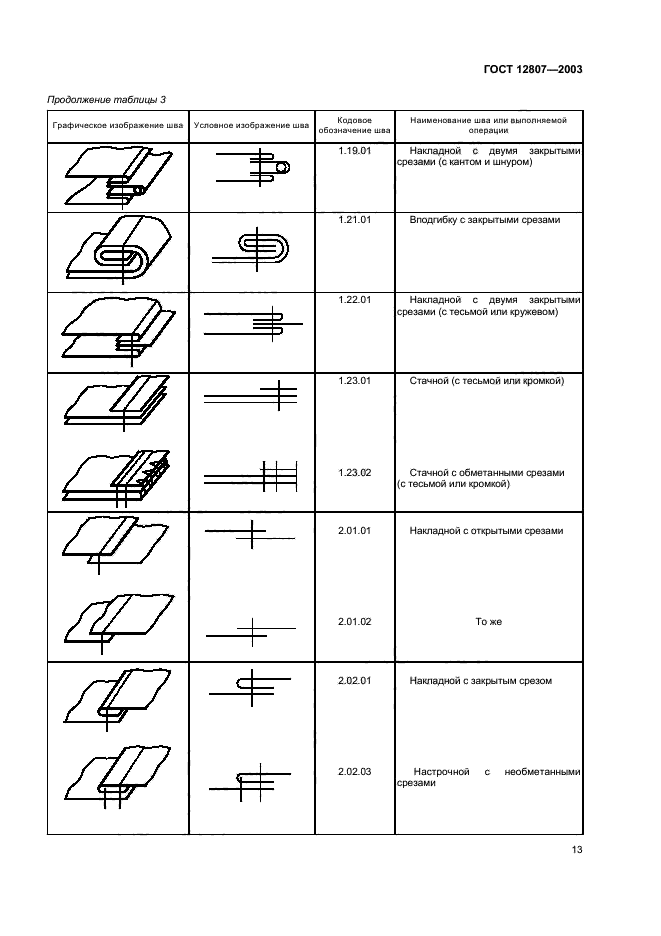 ГОСТ 12807—2003

Продолжение таблицы 3

| Графическое изображение шва | Условное изображение шва | Кодовое обозначение шва | Наименование шва или выполняемой операции |
|---|---|---|---|
| | | 1.19.01 | Накладной с двумя закрытыми срезами (с кантом и шнуром) |
| | | 1.21.01 | Вподгибку с закрытыми срезами |
| | | 1.22.01 | Накладной с двумя закрытыми срезами (с тесьмой или кружевом) |
| | | 1.23.01 | Стачной (с тесьмой или кромкой) |
| | | 1.23.02 | Стачной с обметанными срезами (с тесьмой или кромкой) |
| | | 2.01.01 | Накладной с открытыми срезами |
| | | 2.01.02 | То же |
| | | 2.02.01 | Накладной с закрытым срезом |
| | | 2.02.03 | Настрочной с необметанными срезами |

13