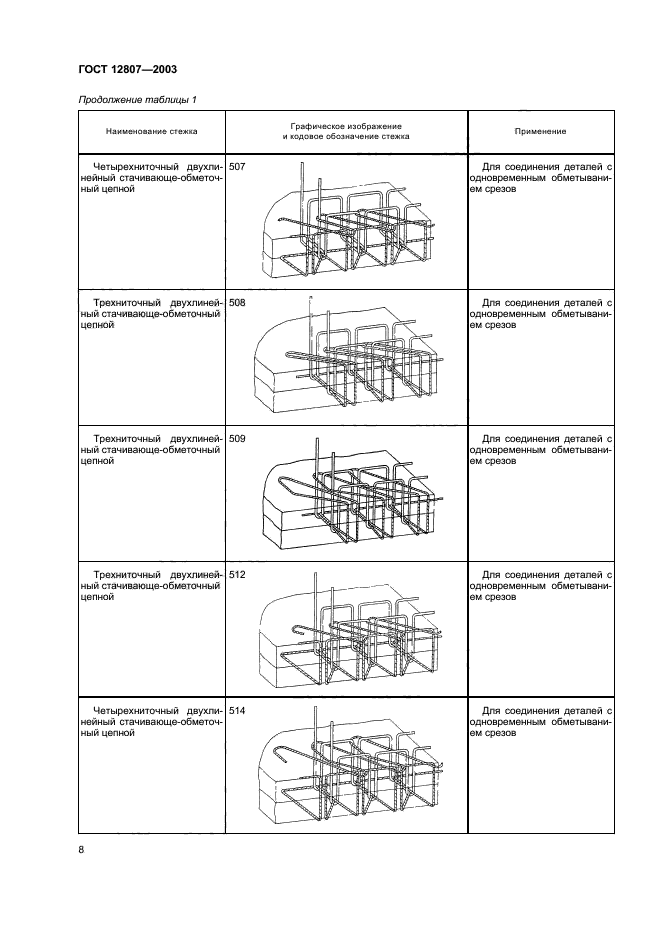 ГОСТ 12807—2003

Продолжение таблицы 1

| Наименование стежка | Графическое изображение и кодовое обозначение стежка | Применение |
|---|---|---|
| Четырехниточный двухлинейный стачивающе-обметочный цепной | 507 | Для соединения деталей с одновременным обметыванием срезов |
| Трехниточный двухлинейный стачивающе-обметочный цепной | 508 | Для соединения деталей с одновременным обметыванием срезов |
| Трехниточный двухлинейный стачивающе-обметочный цепной | 509 | Для соединения деталей с одновременным обметыванием срезов |
| Трехниточный двухлинейный стачивающе-обметочный цепной | 512 | Для соединения деталей с одновременным обметыванием срезов |
| Четырехниточный двухлинейный стачивающе-обметочный цепной | 514 | Для соединения деталей с одновременным обметыванием срезов |

8