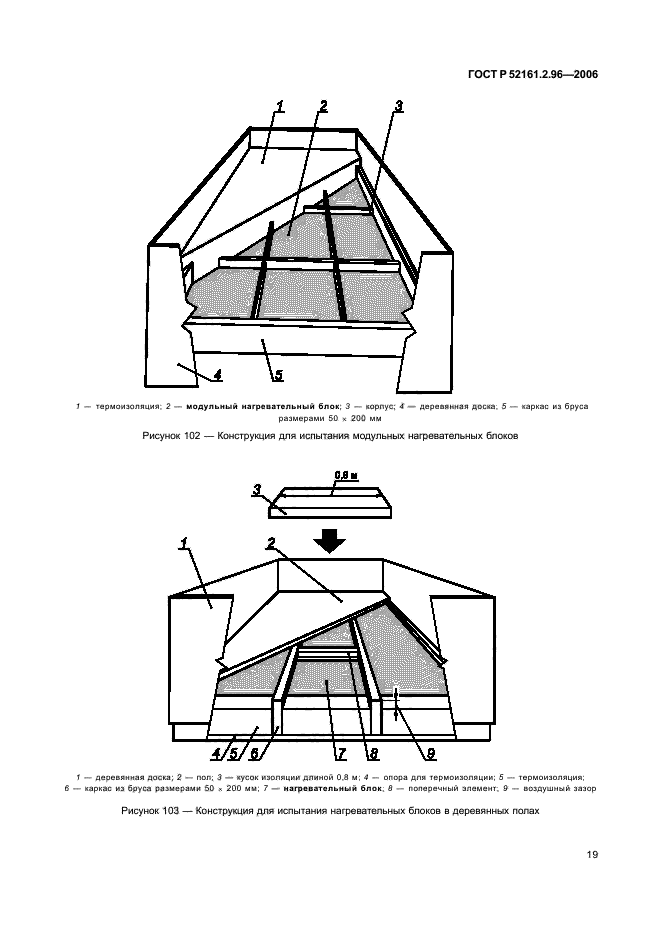 ГОСТ Р 52161.2.96—2006

1 2 3

4 5

1 — термоизоляция; 2 — модульный нагревательный блок; 3 — корпус; 4 — деревянная доска; 5 — каркас из бруса размерами 50 × 200 мм

Рисунок 102 — Конструкция для испытания модульных нагревательных блоков

3 0,8 м

1 2

4 5 6 7 8 9

1 — деревянная доска; 2 — пол; 3 — кусок изоляции длиной 0,8 м; 4 — опора для термоизоляции; 5 — термоизоляция; 6 — каркас из бруса размерами 50 × 200 мм; 7 — нагревательный блок; 8 — поперечный элемент; 9 — воздушный зазор

Рисунок 103 — Конструкция для испытания нагревательных блоков в деревянных полах

19