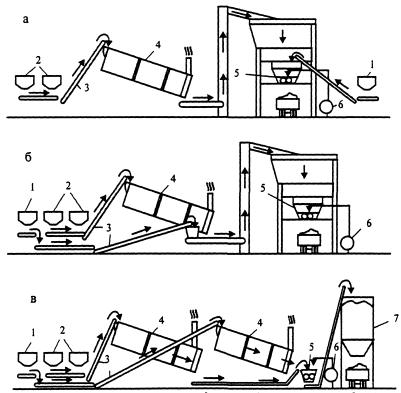 а
2
3
4
5
1
6

б
1
2
3
4
5
6

в
1
2
3
4
4
5
6
7