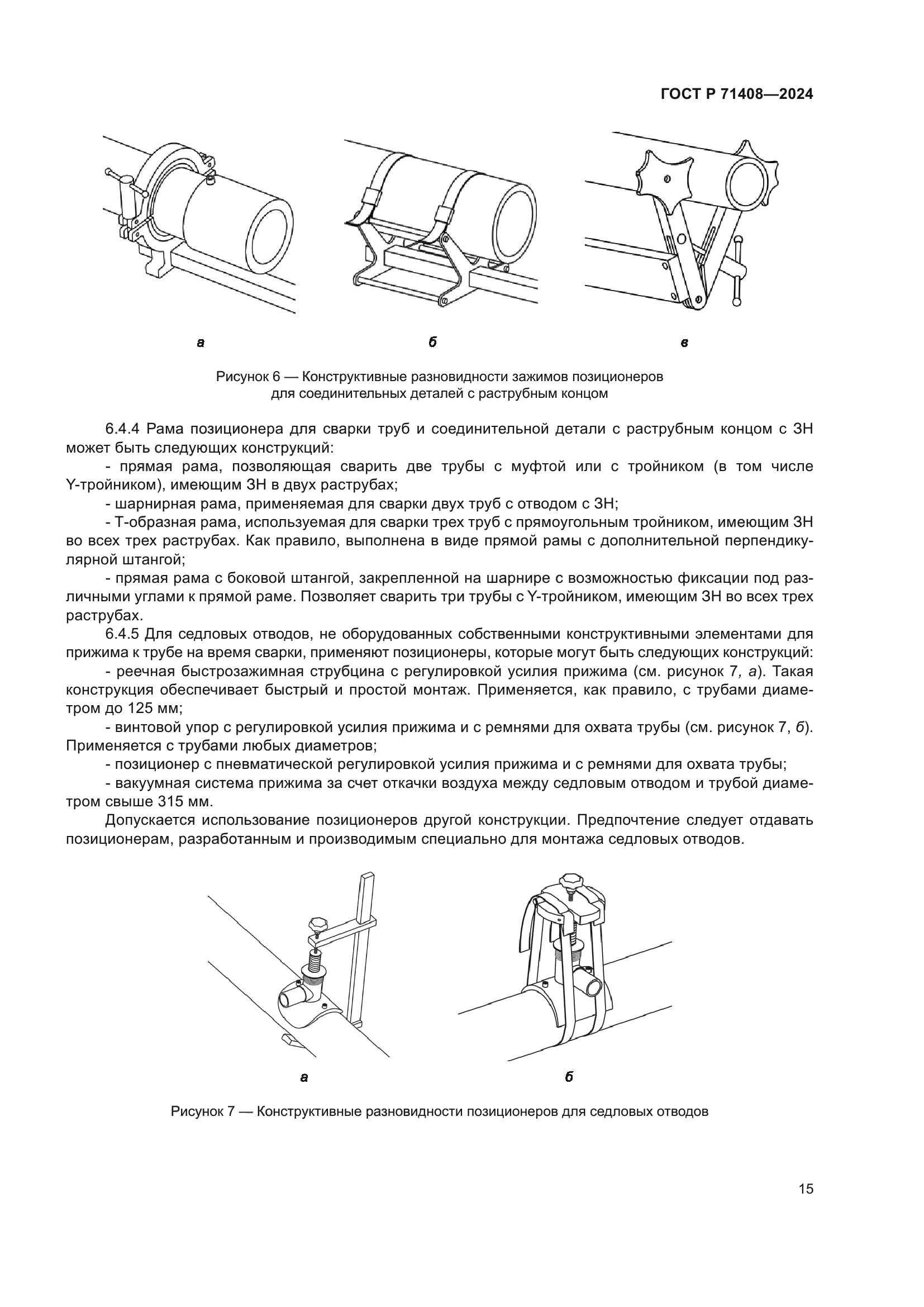 ГОСТ Р 71408—2024

а

б

в

Рисунок 6 — Конструктивные разновидности зажимов позиционеров для соединительных деталей с раструбным концом

6.4.4 Рама позиционера для сварки труб и соединительной детали с раструбным концом с ЗН может быть следующих конструкций:

- прямая рама, позволяющая сварить две трубы с муфтой или с тройником (в том числе Y-тройником), имеющим ЗН в двух раструбах;

- шарнирная рама, применяемая для сварки двух труб с отводом с ЗН;

- Т-образная рама, используемая для сварки трех труб с прямоугольным тройником, имеющим ЗН во всех трех раструбах. Как правило, выполнена в виде прямой рамы с дополнительной перпендикулярной штангой;

- прямая рама с боковой штангой, закрепленной на шарнире с возможностью фиксации под различными углами к прямой раме. Позволяет сварить три трубы с Y-тройником, имеющим ЗН во всех трех раструбах.

6.4.5 Для седловых отводов, не оборудованных собственными конструктивными элементами для прижима к трубе на время сварки, применяют позиционеры, которые могут быть следующих конструкций:

- реечная быстрозажимная струбцина с регулировкой усилия прижима (см. рисунок 7, а). Такая конструкция обеспечивает быстрый и простой монтаж. Применяется, как правило, с трубами диаметром до 125 мм;

- винтовой упор с регулировкой усилия прижима и с ремнями для охвата трубы (см. рисунок 7, б). Применяется с трубами любых диаметров;

- позиционер с пневматической регулировкой усилия прижима и с ремнями для охвата трубы;

- вакуумная система прижима за счет откачки воздуха между седловым отводом и трубой диаметром свыше 315 мм.

Допускается использование позиционеров другой конструкции. Предпочтение следует отдавать позиционерам, разработанным и производимым специально для монтажа седловых отводов.

а

б

Рисунок 7 — Конструктивные разновидности позиционеров для седловых отводов

15