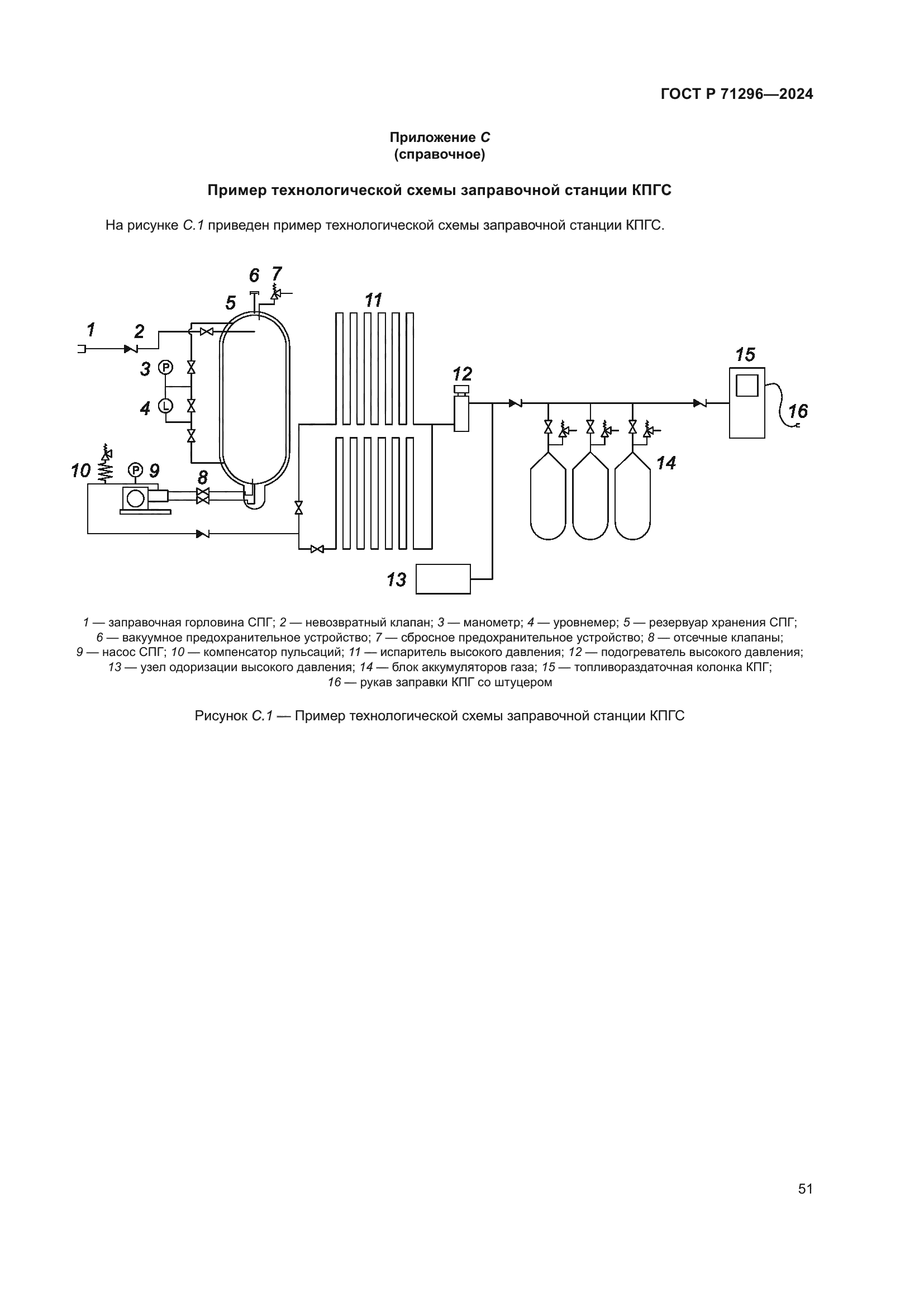 ГОСТ Р 71296—2024

Приложение С
(справочное)

Пример технологической схемы заправочной станции КПГС

На рисунке С.1 приведен пример технологической схемы заправочной станции КПГС.

6 7
5
11
1 2
3 P
4 L
12
15
16
10 P 9
8
14
13

1 — заправочная горловина СПГ; 2 — невозвратный клапан; 3 — манометр; 4 — уровнемер; 5 — резервуар хранения СПГ; 6 — вакуумное предохранительное устройство; 7 — сбросное предохранительное устройство; 8 — отсечные клапаны; 9 — насос СПГ; 10 — компенсатор пульсаций; 11 — испаритель высокого давления; 12 — подогреватель высокого давления; 13 — узел одоризации высокого давления; 14 — блок аккумуляторов газа; 15 — топливораздаточная колонка КПГ; 16 — рукав заправки КПГ со штуцером

Рисунок С.1 — Пример технологической схемы заправочной станции КПГС

51