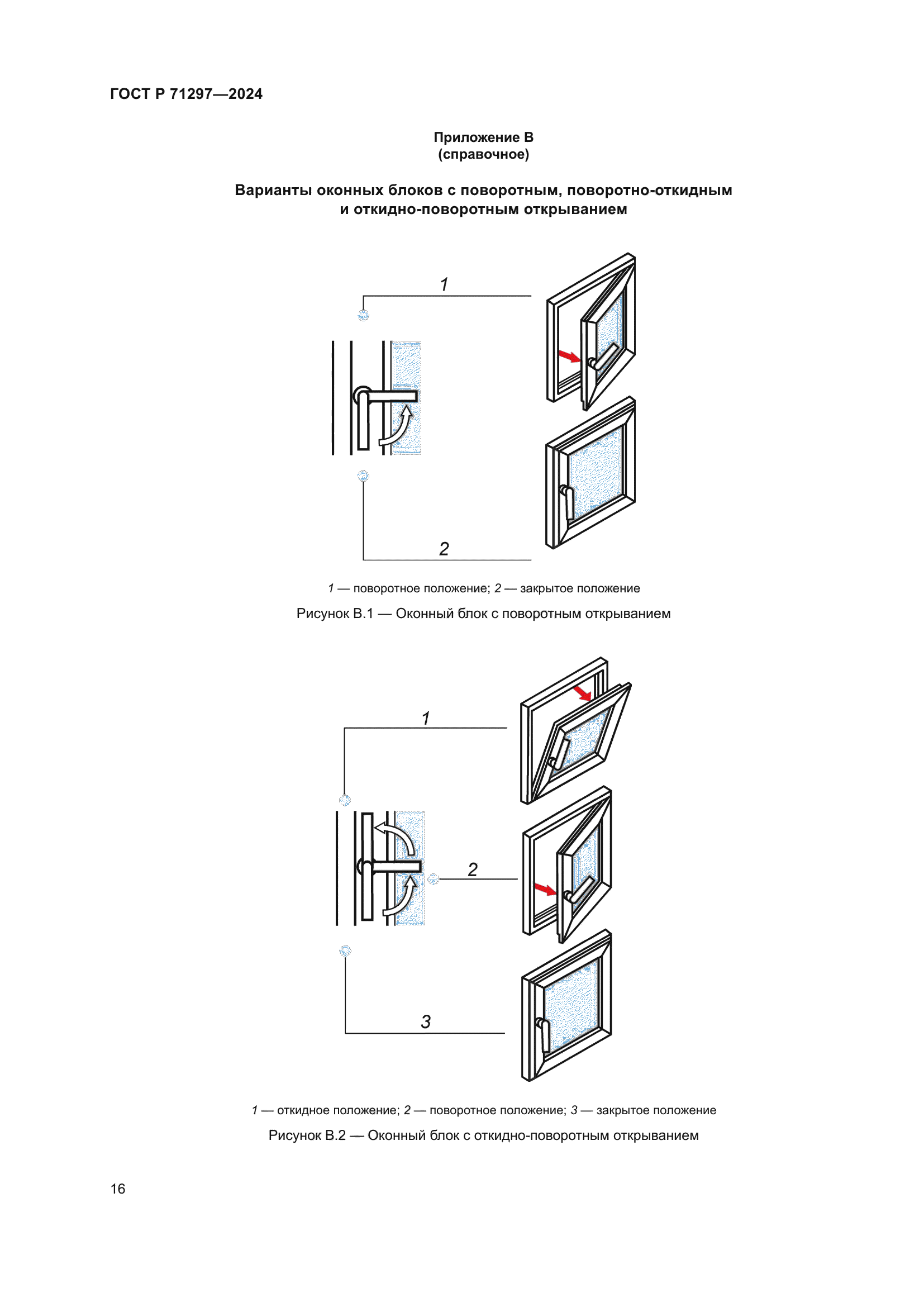 ГОСТ Р 71297—2024

Приложение В
(справочное)

Варианты оконных блоков с поворотным, поворотно-откидным и откидно-поворотным открыванием

1

2

1 — поворотное положение; 2 — закрытое положение

Рисунок В.1 — Оконный блок с поворотным открыванием

1

2

3

1 — откидное положение; 2 — поворотное положение; 3 — закрытое положение

Рисунок В.2 — Оконный блок с откидно-поворотным открыванием

16