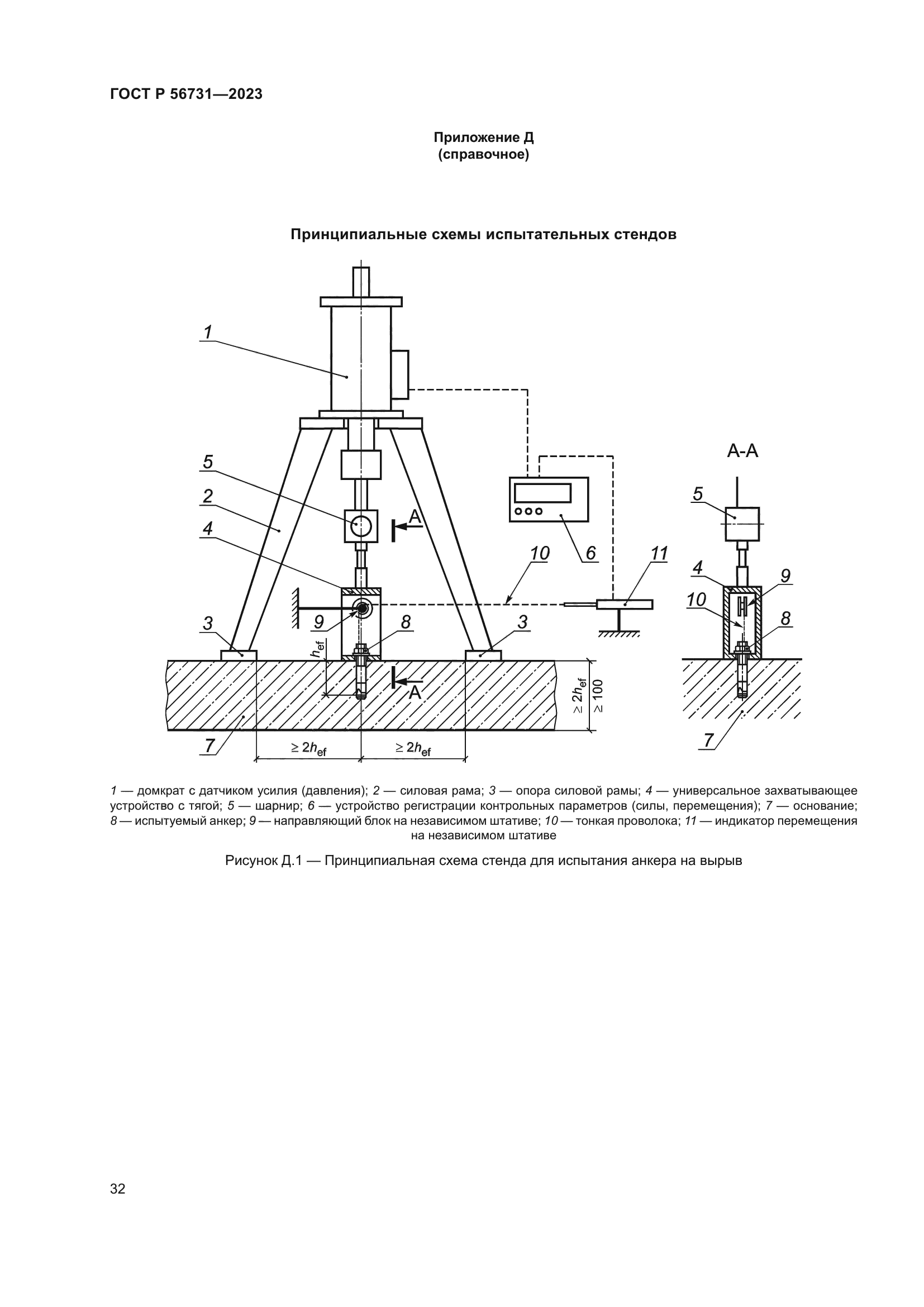 ГОСТ Р 56731—2023

Приложение Д
(справочное)

Принципиальные схемы испытательных стендов

1

5

2

4

A

10

6

11

9

8

3

3

$h_{ef}$

A

$\geq 2h_{ef}$

$\geq 100$

7

$\geq 2h_{ef}$

$\geq 2h_{ef}$

A-A

5

4

9

10

8

7

1 — домкрат с датчиком усилия (давления); 2 — силовая рама; 3 — опора силовой рамы; 4 — универсальное захватывающее устройство с тягой; 5 — шарнир; 6 — устройство регистрации контрольных параметров (силы, перемещения); 7 — основание; 8 — испытуемый анкер; 9 — направляющий блок на независимом штативе; 10 — тонкая проволока; 11 — индикатор перемещения на независимом штативе

Рисунок Д.1 — Принципиальная схема стенда для испытания анкера на вырыв

32