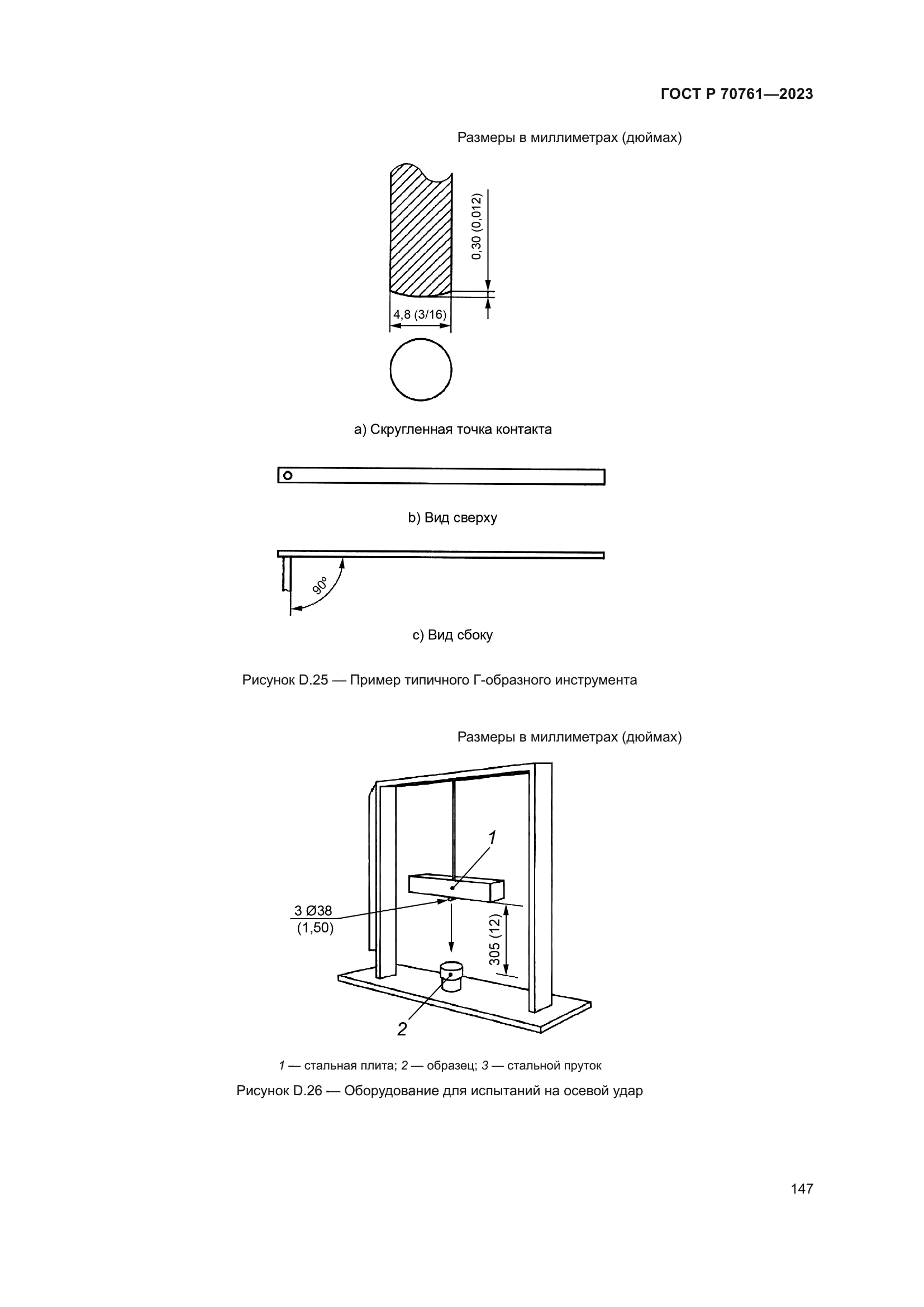 ГОСТ Р 70761—2023

Размеры в миллиметрах (дюймах)

0,30 (0,012)

4,8 (3/16)

a) Скругленная точка контакта

b) Вид сверху

90°

c) Вид сбоку

Рисунок D.25 — Пример типичного Г-образного инструмента

Размеры в миллиметрах (дюймах)

1

3 Ø38
(1,50)

305 (12)

2

1 — стальная плита; 2 — образец; 3 — стальной пруток

Рисунок D.26 — Оборудование для испытаний на осевой удар

147