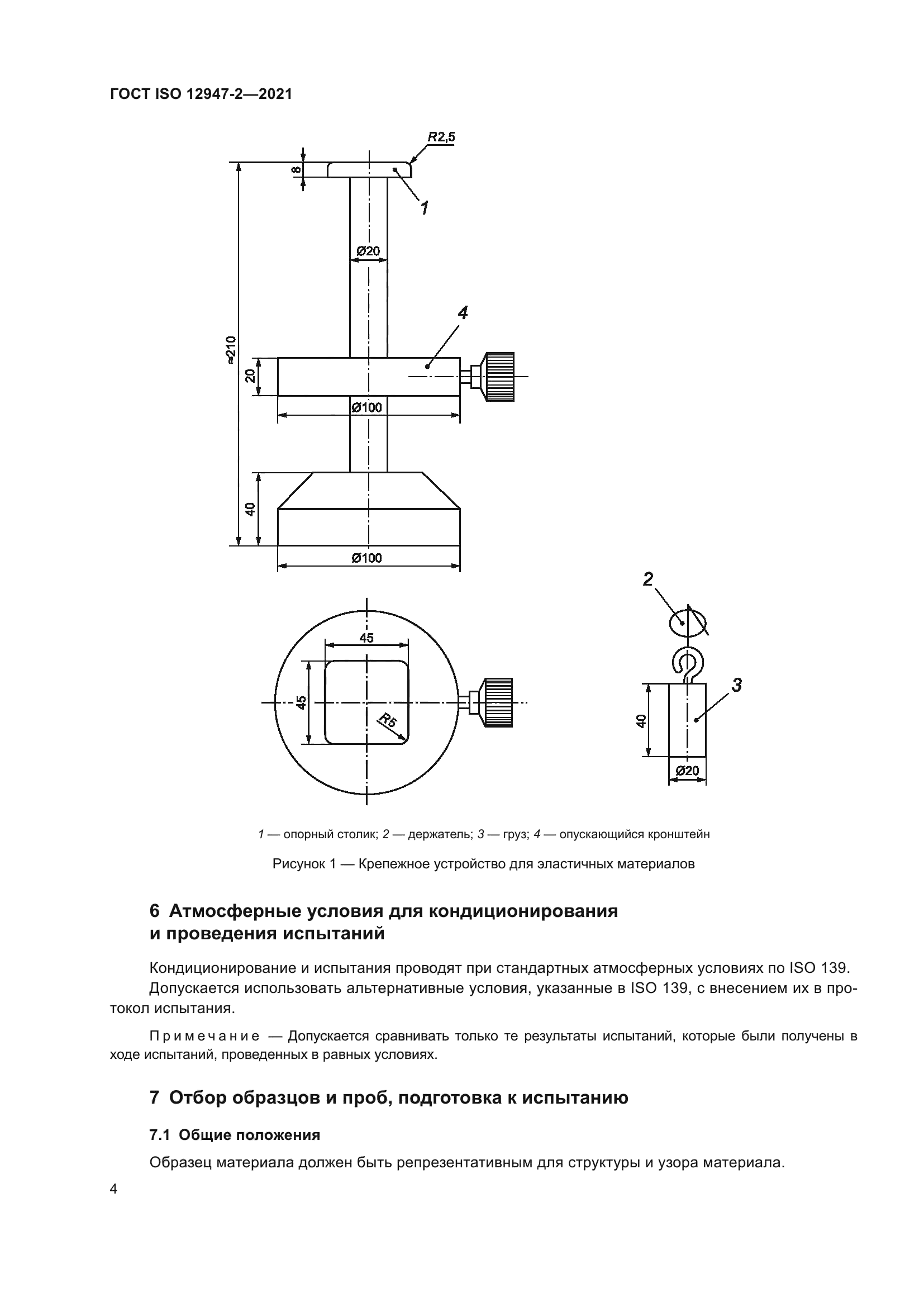 ГОСТ ISO 12947-2—2021

R2,5

8

1

Ø20

4

≈210

20

Ø100

40

Ø100

45

45

R5

2

3

40

Ø20

1 — опорный столик; 2 — держатель; 3 — груз; 4 — опускающийся кронштейн

Рисунок 1 — Крепежное устройство для эластичных материалов

6 Атмосферные условия для кондиционирования и проведения испытаний

Кондиционирование и испытания проводят при стандартных атмосферных условиях по ISO 139.

Допускается использовать альтернативные условия, указанные в ISO 139, с внесением их в протокол испытания.

Примечание — Допускается сравнивать только те результаты испытаний, которые были получены в ходе испытаний, проведенных в равных условиях.

7 Отбор образцов и проб, подготовка к испытанию

7.1 Общие положения

Образец материала должен быть репрезентативным для структуры и узора материала.

4