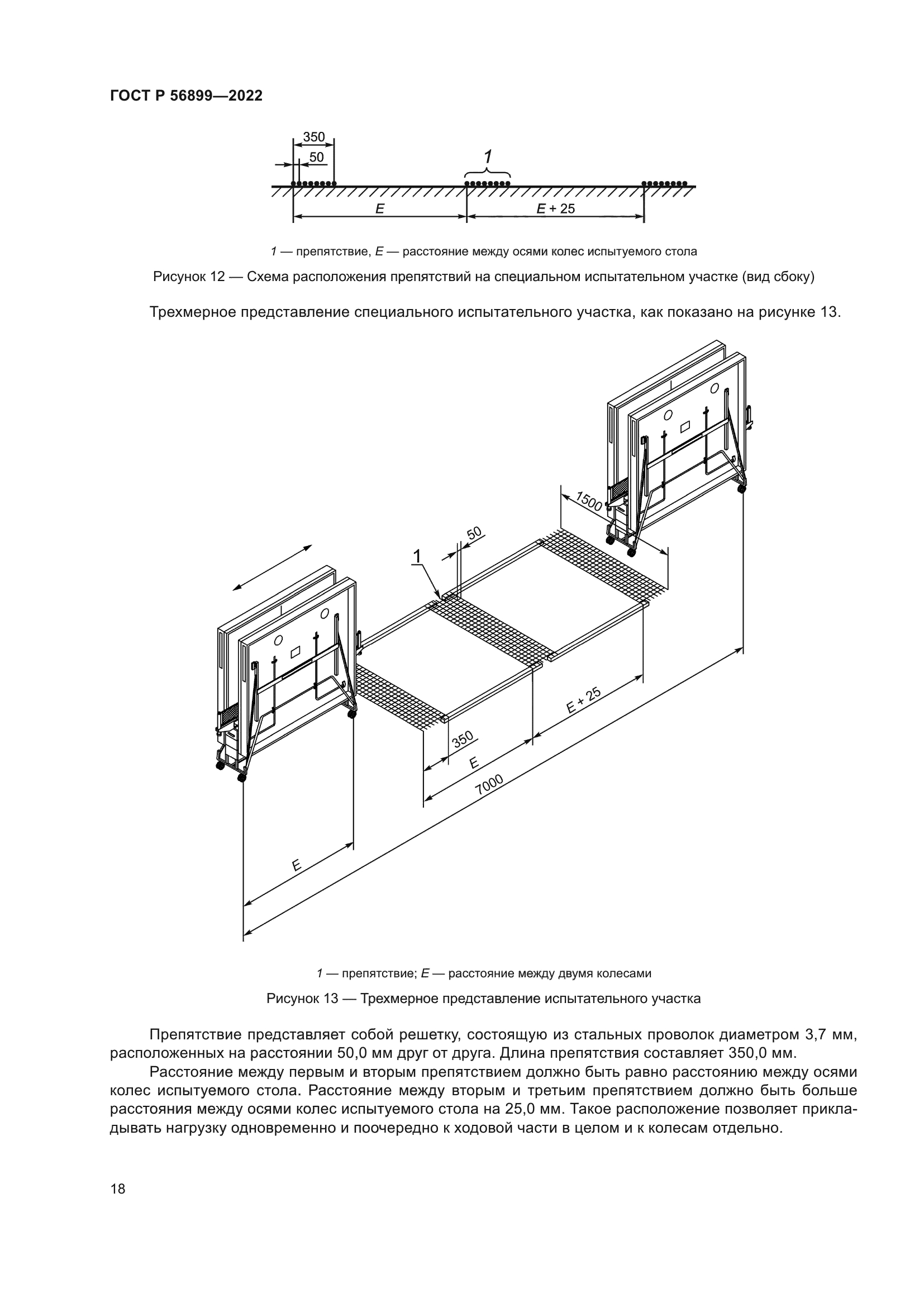 ГОСТ Р 56899—2022

350
50
1
E
E + 25

1 — препятствие, E — расстояние между осями колес испытуемого стола

Рисунок 12 — Схема расположения препятствий на специальном испытательном участке (вид сбоку)

Трехмерное представление специального испытательного участка, как показано на рисунке 13.

1500
50
1
E + 25
350
E
7000
E

1 — препятствие; E — расстояние между двумя колесами

Рисунок 13 — Трехмерное представление испытательного участка

Препятствие представляет собой решетку, состоящую из стальных проволок диаметром 3,7 мм, расположенных на расстоянии 50,0 мм друг от друга. Длина препятствия составляет 350,0 мм.

Расстояние между первым и вторым препятствием должно быть равно расстоянию между осями колес испытуемого стола. Расстояние между вторым и третьим препятствием должно быть больше расстояния между осями колес испытуемого стола на 25,0 мм. Такое расположение позволяет прикладывать нагрузку одновременно и поочередно к ходовой части в целом и к колесам отдельно.

18