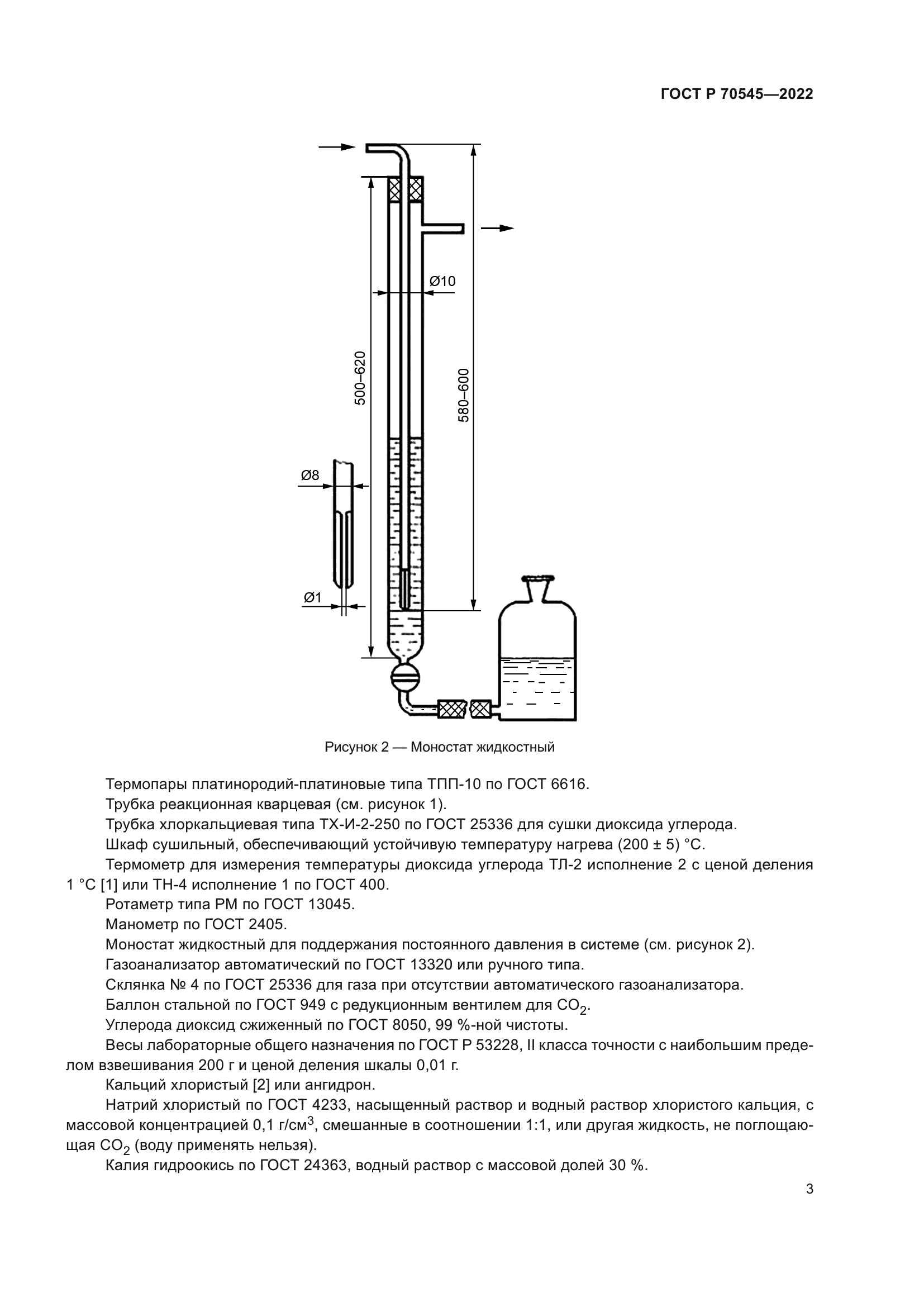 ГОСТ Р 70545—2022

Ø10

500–620

580–600

Ø8

Ø1

Рисунок 2 — Моностат жидкостный

Термопары платинородий-платиновые типа ТПП-10 по ГОСТ 6616.

Трубка реакционная кварцевая (см. рисунок 1).

Трубка хлоркальциевая типа ТХ-И-2-250 по ГОСТ 25336 для сушки диоксида углерода.

Шкаф сушильный, обеспечивающий устойчивую температуру нагрева (200 ± 5) °С.

Термометр для измерения температуры диоксида углерода ТЛ-2 исполнение 2 с ценой деления 1 °С [1] или ТН-4 исполнение 1 по ГОСТ 400.

Ротаметр типа РМ по ГОСТ 13045.

Манометр по ГОСТ 2405.

Моностат жидкостный для поддержания постоянного давления в системе (см. рисунок 2).

Газоанализатор автоматический по ГОСТ 13320 или ручного типа.

Склянка № 4 по ГОСТ 25336 для газа при отсутствии автоматического газоанализатора.

Баллон стальной по ГОСТ 949 с редукционным вентилем для $CO_2$.

Углерода диоксид сжиженный по ГОСТ 8050, 99 %-ной чистоты.

Весы лабораторные общего назначения по ГОСТ Р 53228, II класса точности с наибольшим пределом взвешивания 200 г и ценой деления шкалы 0,01 г.

Кальций хлористый [2] или ангидрон.

Натрий хлористый по ГОСТ 4233, насыщенный раствор и водный раствор хлористого кальция, с массовой концентрацией 0,1 г/см$^3$, смешанные в соотношении 1:1, или другая жидкость, не поглощающая $CO_2$ (воду применять нельзя).

Калия гидроокись по ГОСТ 24363, водный раствор с массовой долей 30 %.

3