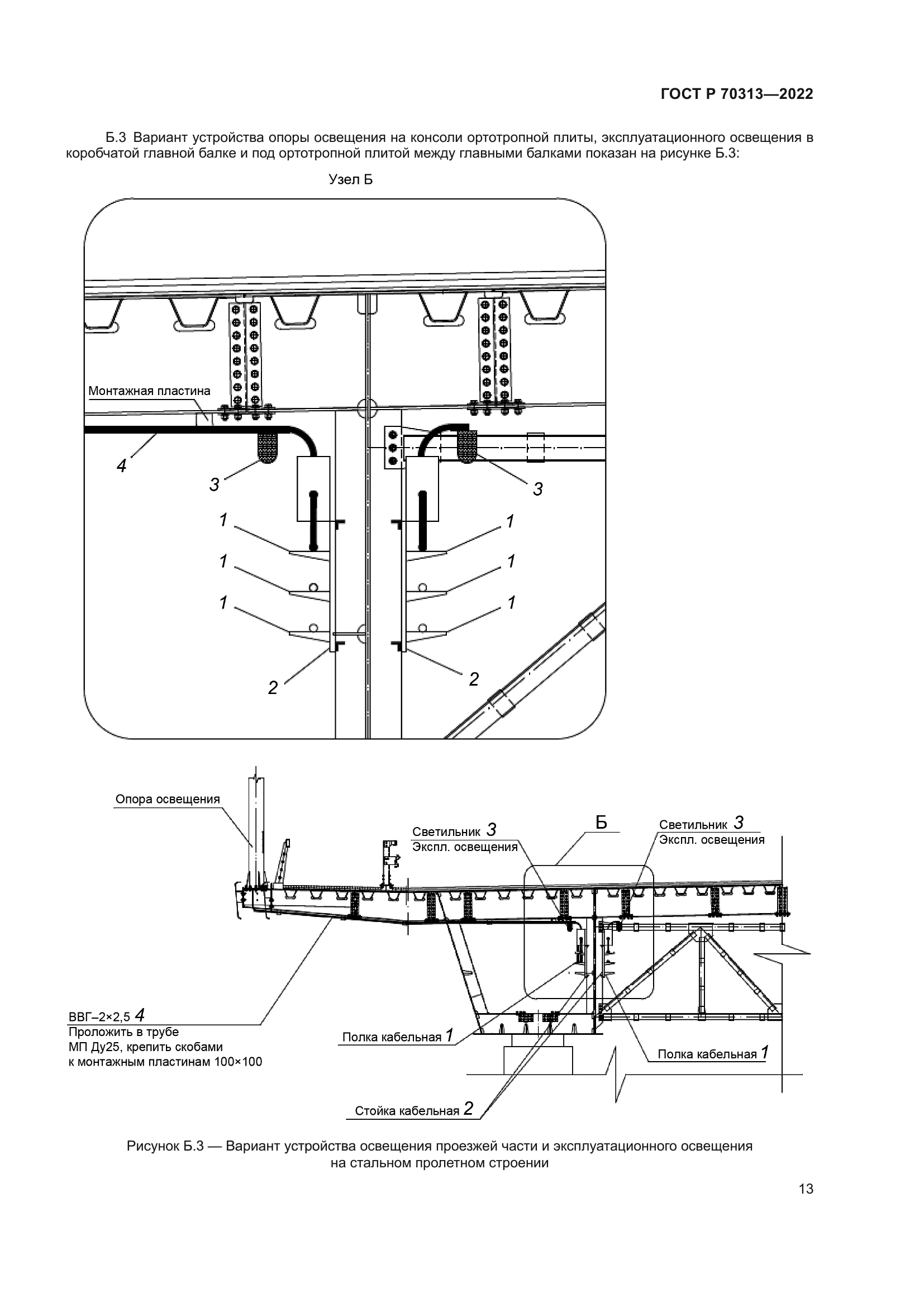 ГОСТ Р 70313—2022

Б.3 Вариант устройства опоры освещения на консоли ортотропной плиты, эксплуатационного освещения в коробчатой главной балке и под ортотропной плитой между главными балками показан на рисунке Б.3:

Узел Б

Монтажная пластина

4

3

3

1

1

1

1

1

1

2

2

Опора освещения

Светильник 3
Экспл. освещения

Б

Светильник 3
Экспл. освещения

ВВГ–2×2,5 4
Проложить в трубе
МП Ду25, крепить скобами
к монтажным пластинам 100×100

Полка кабельная 1

Полка кабельная 1

Стойка кабельная 2

Рисунок Б.3 — Вариант устройства освещения проезжей части и эксплуатационного освещения на стальном пролетном строении

13