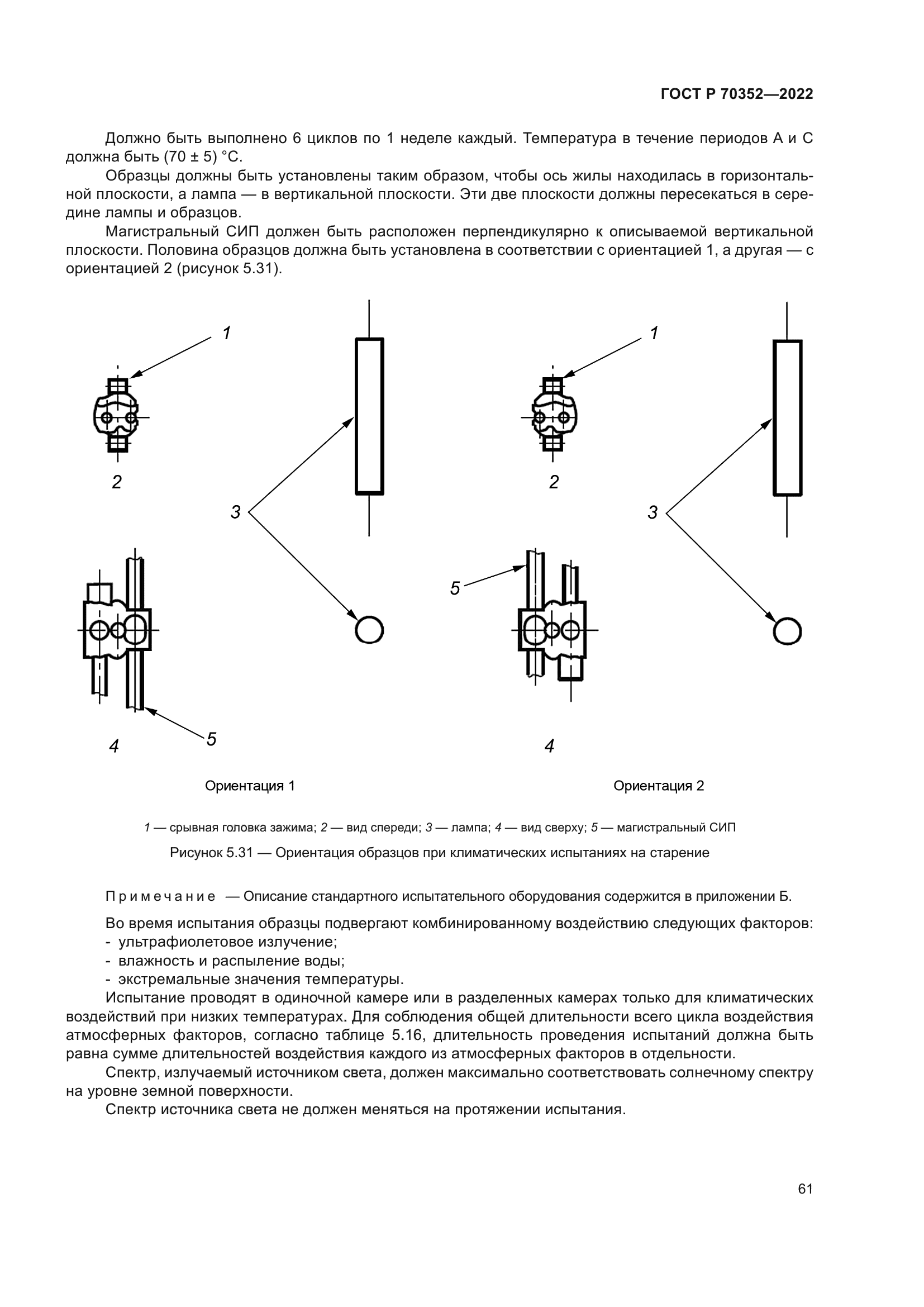 ГОСТ Р 70352—2022

Должно быть выполнено 6 циклов по 1 неделе каждый. Температура в течение периодов А и С должна быть (70 ± 5) °С.

Образцы должны быть установлены таким образом, чтобы ось жилы находилась в горизонтальной плоскости, а лампа — в вертикальной плоскости. Эти две плоскости должны пересекаться в середине лампы и образцов.

Магистральный СИП должен быть расположен перпендикулярно к описываемой вертикальной плоскости. Половина образцов должна быть установлена в соответствии с ориентацией 1, а другая — с ориентацией 2 (рисунок 5.31).

1

2

3

4

5

Ориентация 1

1

2

3

5

4

Ориентация 2

1 — срывная головка зажима; 2 — вид спереди; 3 — лампа; 4 — вид сверху; 5 — магистральный СИП

Рисунок 5.31 — Ориентация образцов при климатических испытаниях на старение

Примечание — Описание стандартного испытательного оборудования содержится в приложении Б.

Во время испытания образцы подвергают комбинированному воздействию следующих факторов:
- ультрафиолетовое излучение;
- влажность и распыление воды;
- экстремальные значения температуры.

Испытание проводят в одиночной камере или в разделенных камерах только для климатических воздействий при низких температурах. Для соблюдения общей длительности всего цикла воздействия атмосферных факторов, согласно таблице 5.16, длительность проведения испытаний должна быть равна сумме длительностей воздействия каждого из атмосферных факторов в отдельности.

Спектр, излучаемый источником света, должен максимально соответствовать солнечному спектру на уровне земной поверхности.

Спектр источника света не должен меняться на протяжении испытания.

61