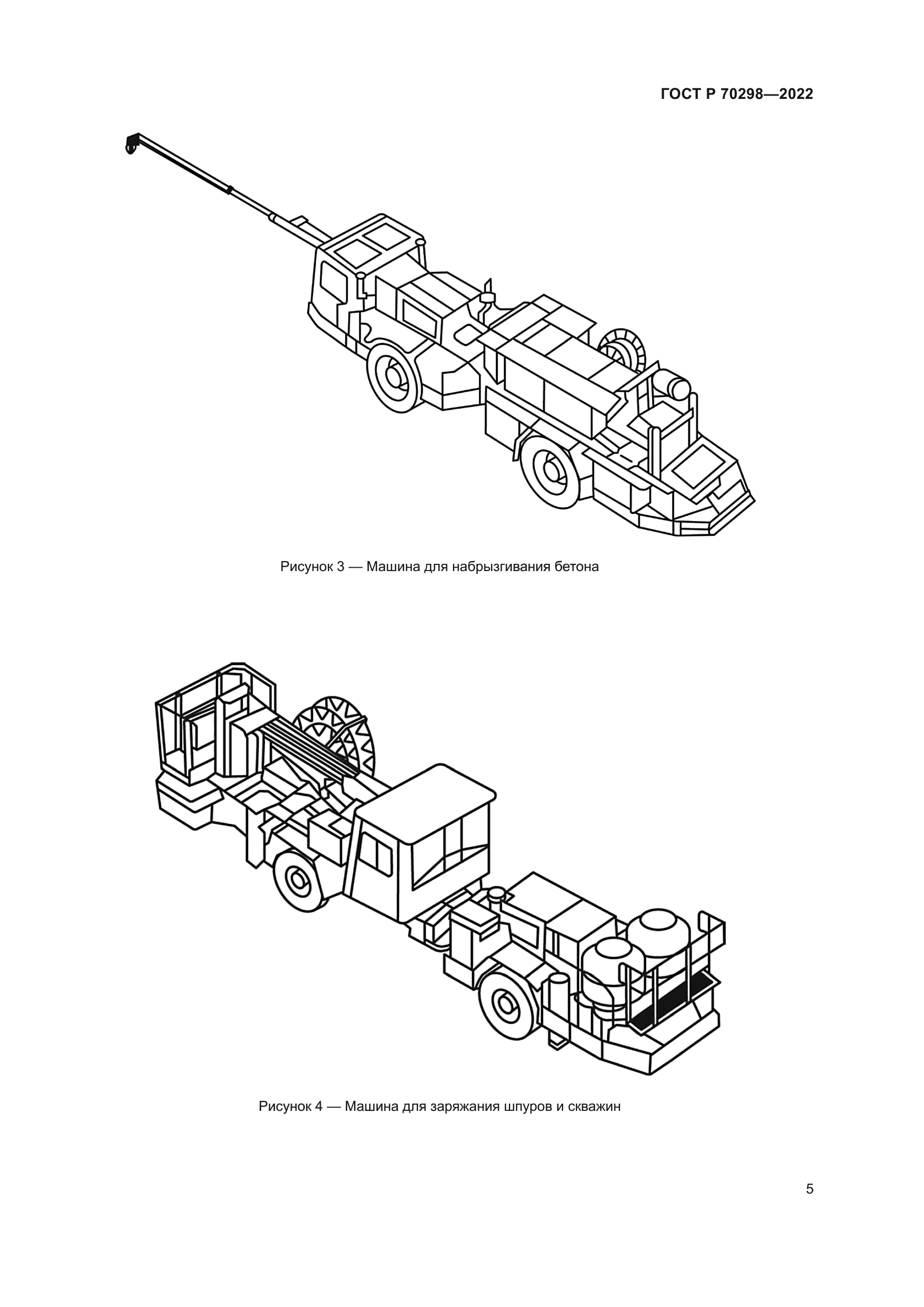 ГОСТ Р 70298—2022

Рисунок 3 — Машина для набрызгивания бетона

Рисунок 4 — Машина для заряжания шпуров и скважин

5