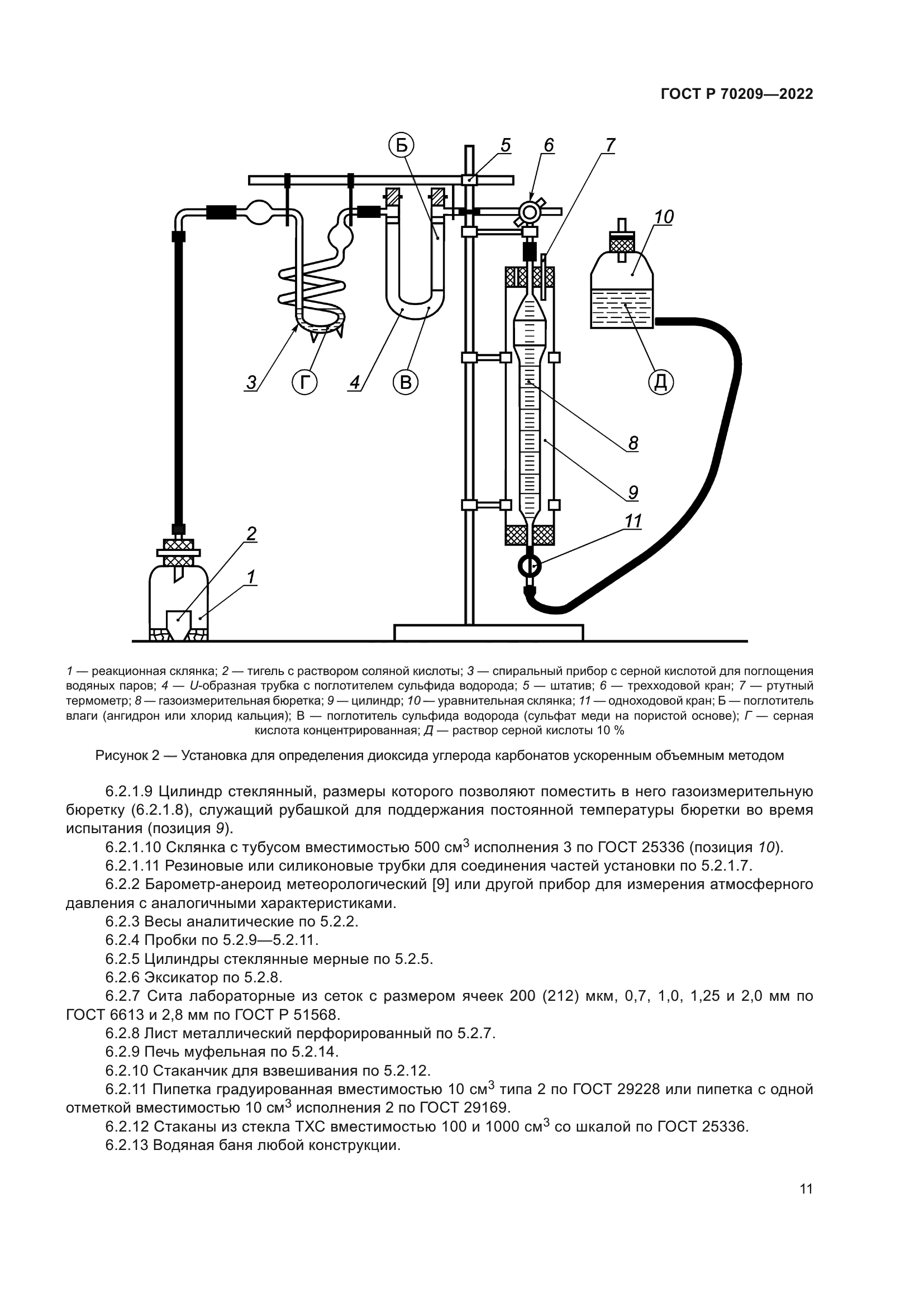 ГОСТ Р 70209—2022

Б
5
6
7
10
3
Г
4
В
Д
8
9
11
2
1

1 — реакционная склянка; 2 — тигель с раствором соляной кислоты; 3 — спиральный прибор с серной кислотой для поглощения водяных паров; 4 — U-образная трубка с поглотителем сульфида водорода; 5 — штатив; 6 — трехходовой кран; 7 — ртутный термометр; 8 — газоизмерительная бюретка; 9 — цилиндр; 10 — уравнительная склянка; 11 — одноходовой кран; Б — поглотитель влаги (ангидрон или хлорид кальция); В — поглотитель сульфида водорода (сульфат меди на пористой основе); Г — серная кислота концентрированная; Д — раствор серной кислоты 10 %

Рисунок 2 — Установка для определения диоксида углерода карбонатов ускоренным объемным методом

6.2.1.9 Цилиндр стеклянный, размеры которого позволяют поместить в него газоизмерительную бюретку (6.2.1.8), служащий рубашкой для поддержания постоянной температуры бюретки во время испытания (позиция 9).

6.2.1.10 Склянка с тубусом вместимостью 500 см$^3$ исполнения 3 по ГОСТ 25336 (позиция 10).

6.2.1.11 Резиновые или силиконовые трубки для соединения частей установки по 5.2.1.7.

6.2.2 Барометр-анероид метеорологический [9] или другой прибор для измерения атмосферного давления с аналогичными характеристиками.

6.2.3 Весы аналитические по 5.2.2.

6.2.4 Пробки по 5.2.9—5.2.11.

6.2.5 Цилиндры стеклянные мерные по 5.2.5.

6.2.6 Эксикатор по 5.2.8.

6.2.7 Сита лабораторные из сеток с размером ячеек 200 (212) мкм, 0,7, 1,0, 1,25 и 2,0 мм по ГОСТ 6613 и 2,8 мм по ГОСТ Р 51568.

6.2.8 Лист металлический перфорированный по 5.2.7.

6.2.9 Печь муфельная по 5.2.14.

6.2.10 Стаканчик для взвешивания по 5.2.12.

6.2.11 Пипетка градуированная вместимостью 10 см$^3$ типа 2 по ГОСТ 29228 или пипетка с одной отметкой вместимостью 10 см$^3$ исполнения 2 по ГОСТ 29169.

6.2.12 Стаканы из стекла ТХС вместимостью 100 и 1000 см$^3$ со шкалой по ГОСТ 25336.

6.2.13 Водяная баня любой конструкции.

11