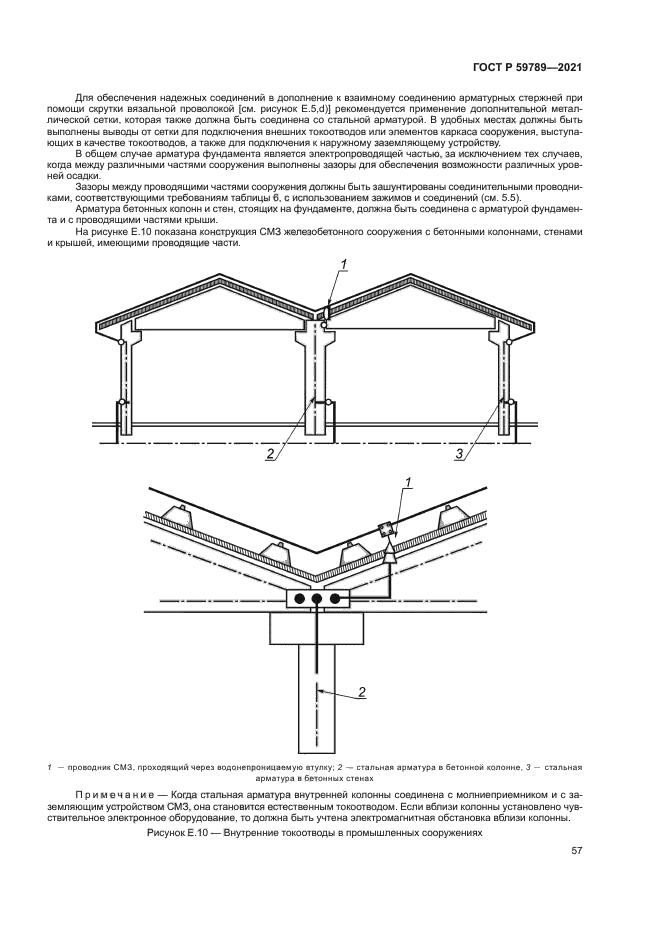 ГОСТ Р 59789—2021

Для обеспечения надежных соединений в дополнение к взаимному соединению арматурных стержней при помощи скрутки вязальной проволокой [см. рисунок Е.5,d)] рекомендуется применение дополнительной металлической сетки, которая также должна быть соединена со стальной арматурой. В удобных местах должны быть выполнены выводы от сетки для подключения внешних токоотводов или элементов каркаса сооружения, выступающих в качестве токоотводов, а также для подключения к наружному заземляющему устройству.

В общем случае арматура фундамента является электропроводящей частью, за исключением тех случаев, когда между различными частями сооружения выполнены зазоры для обеспечения возможности различных уровней осадки.

Зазоры между проводящими частями сооружения должны быть зашунтированы соединительными проводниками, соответствующими требованиям таблицы 6, с использованием зажимов и соединений (см. 5.5).

Арматура бетонных колонн и стен, стоящих на фундаменте, должна быть соединена с арматурой фундамента и с проводящими частями крыши.

На рисунке Е.10 показана конструкция СМЗ железобетонного сооружения с бетонными колоннами, стенами и крышей, имеющими проводящие части.

1

2

3

1

2

1 — проводник СМЗ, проходящий через водонепроницаемую втулку; 2 — стальная арматура в бетонной колонне, 3 — стальная арматура в бетонных стенах

Примечание — Когда стальная арматура внутренней колонны соединена с молниеприемником и с заземляющим устройством СМЗ, она становится естественным токоотводом. Если вблизи колонны установлено чувствительное электронное оборудование, то должна быть учтена электромагнитная обстановка вблизи колонны.

Рисунок Е.10 — Внутренние токоотводы в промышленных сооружениях

57