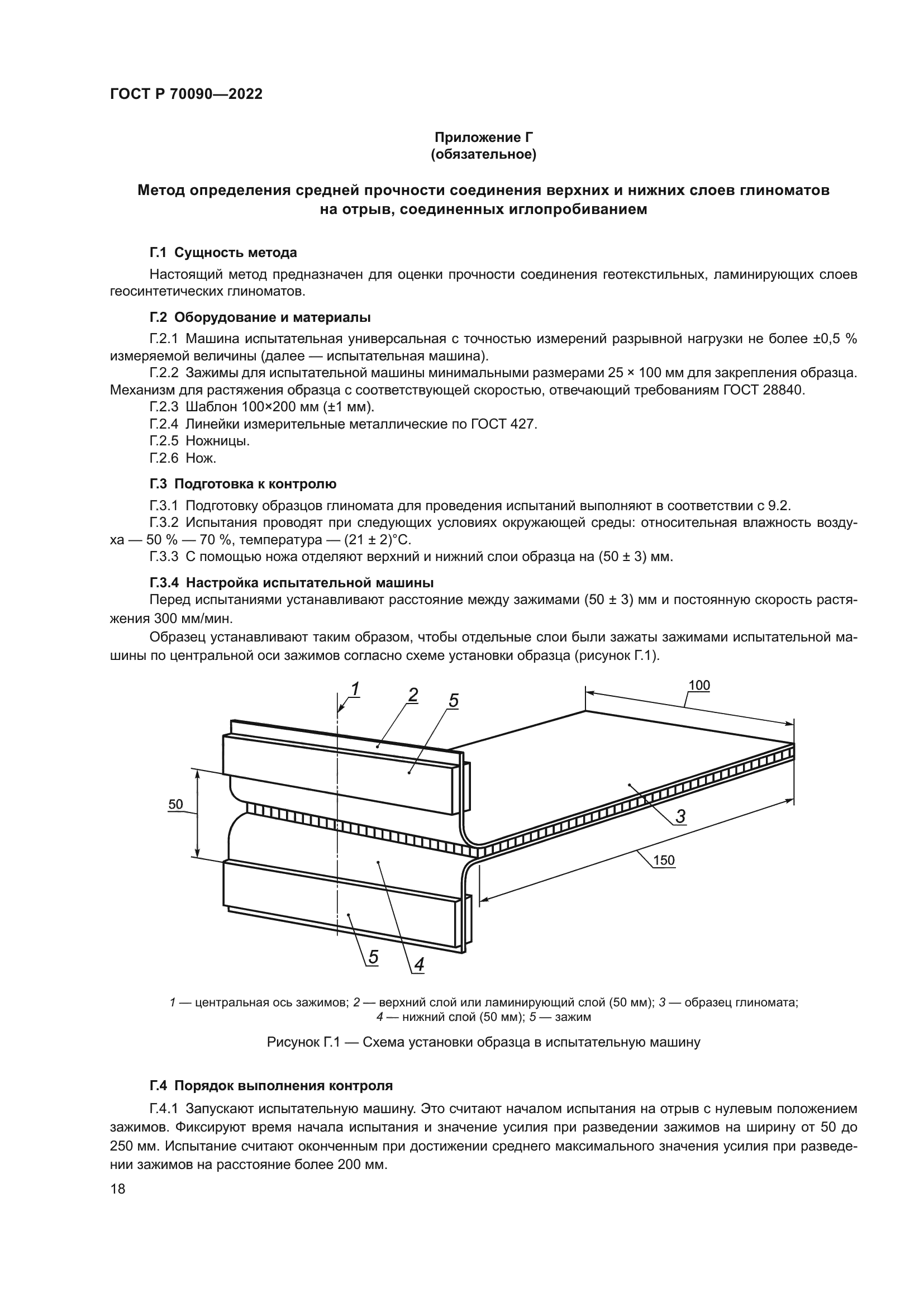 ГОСТ Р 70090—2022

Приложение Г
(обязательное)

Метод определения средней прочности соединения верхних и нижних слоев глиноматов на отрыв, соединенных иглопробиванием

Г.1 Сущность метода

Настоящий метод предназначен для оценки прочности соединения геотекстильных, ламинирующих слоев геосинтетических глиноматов.

Г.2 Оборудование и материалы

Г.2.1 Машина испытательная универсальная с точностью измерений разрывной нагрузки не более ±0,5 % измеряемой величины (далее — испытательная машина).

Г.2.2 Зажимы для испытательной машины минимальными размерами 25 × 100 мм для закрепления образца. Механизм для растяжения образца с соответствующей скоростью, отвечающий требованиям ГОСТ 28840.

Г.2.3 Шаблон 100×200 мм (±1 мм).

Г.2.4 Линейки измерительные металлические по ГОСТ 427.

Г.2.5 Ножницы.

Г.2.6 Нож.

Г.3 Подготовка к контролю

Г.3.1 Подготовку образцов глиномата для проведения испытаний выполняют в соответствии с 9.2.

Г.3.2 Испытания проводят при следующих условиях окружающей среды: относительная влажность воздуха — 50 % — 70 %, температура — (21 ± 2)°С.

Г.3.3 С помощью ножа отделяют верхний и нижний слои образца на (50 ± 3) мм.

Г.3.4 Настройка испытательной машины

Перед испытаниями устанавливают расстояние между зажимами (50 ± 3) мм и постоянную скорость растяжения 300 мм/мин.

Образец устанавливают таким образом, чтобы отдельные слои были зажаты зажимами испытательной машины по центральной оси зажимов согласно схеме установки образца (рисунок Г.1).

1 2 5 100 50 3 150 5 4

1 — центральная ось зажимов; 2 — верхний слой или ламинирующий слой (50 мм); 3 — образец глиномата; 4 — нижний слой (50 мм); 5 — зажим

Рисунок Г.1 — Схема установки образца в испытательную машину

Г.4 Порядок выполнения контроля

Г.4.1 Запускают испытательную машину. Это считают началом испытания на отрыв с нулевым положением зажимов. Фиксируют время начала испытания и значение усилия при разведении зажимов на ширину от 50 до 250 мм. Испытание считают оконченным при достижении среднего максимального значения усилия при разведении зажимов на расстояние более 200 мм.

18