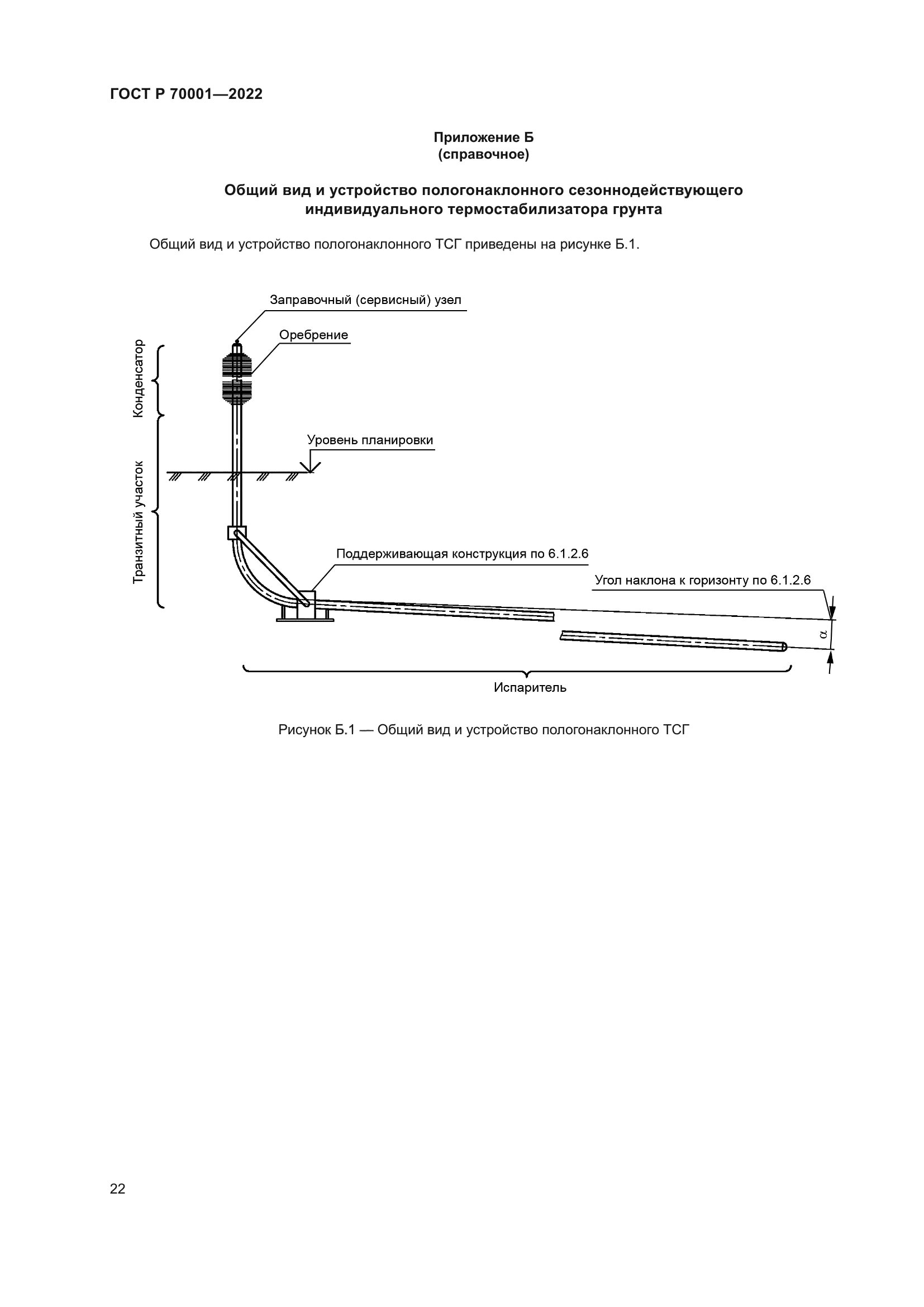 ГОСТ Р 70001—2022

Приложение Б
(справочное)

Общий вид и устройство пологонаклонного сезоннодействующего индивидуального термостабилизатора грунта

Общий вид и устройство пологонаклонного ТСГ приведены на рисунке Б.1.

Заправочный (сервисный) узел

Оребрение

Конденсатор

Уровень планировки

Транзитный участок

Поддерживающая конструкция по 6.1.2.6

Угол наклона к горизонту по 6.1.2.6

$\alpha$

Испаритель

Рисунок Б.1 — Общий вид и устройство пологонаклонного ТСГ

22