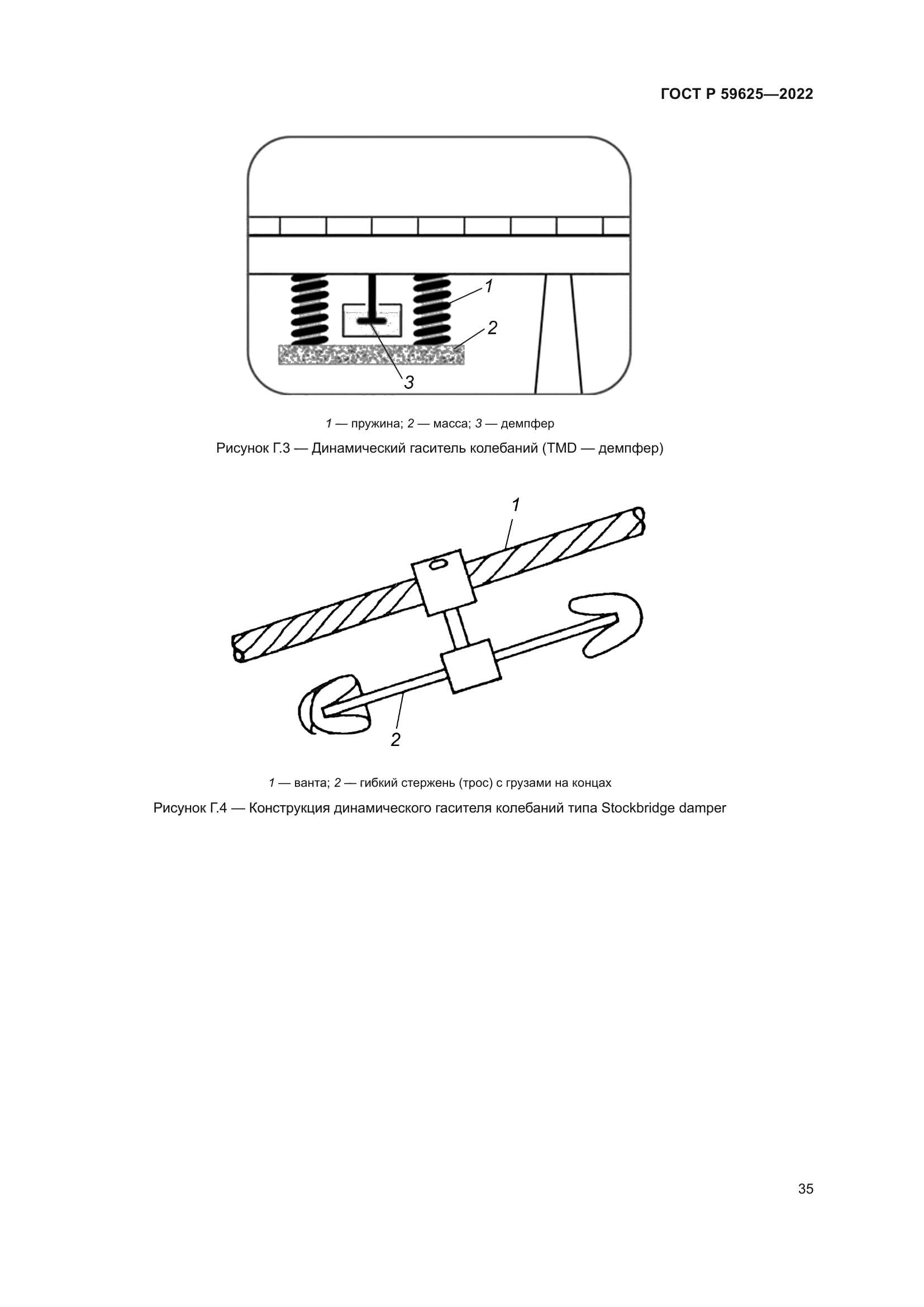 ГОСТ Р 59625—2022

1

2

3

1 — пружина; 2 — масса; 3 — демпфер

Рисунок Г.3 — Динамический гаситель колебаний (TMD — демпфер)

1

2

1 — ванта; 2 — гибкий стержень (трос) с грузами на концах

Рисунок Г.4 — Конструкция динамического гасителя колебаний типа Stockbridge damper

35