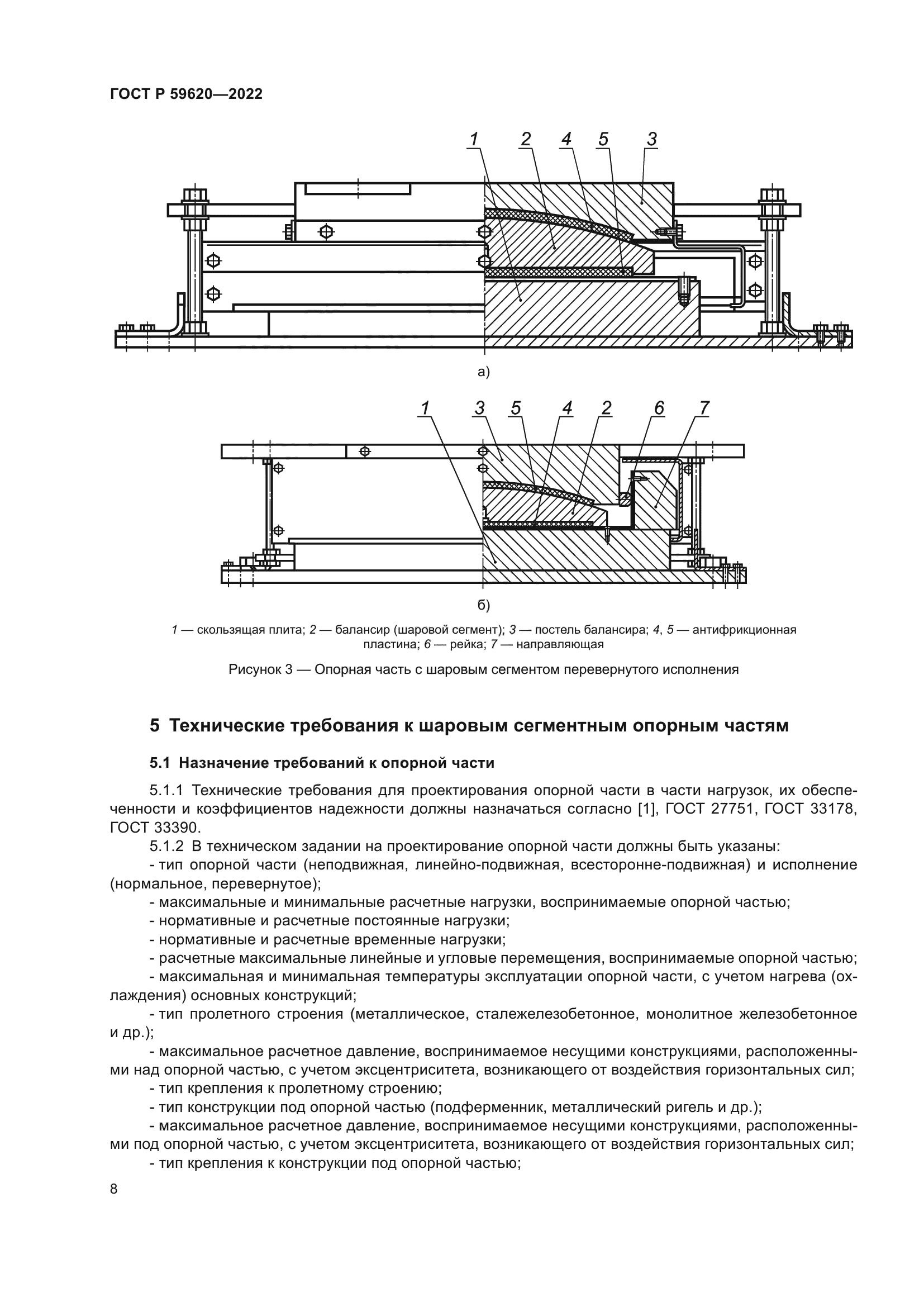 ГОСТ Р 59620—2022

1 2 4 5 3

а)

1 3 5 4 2 6 7

б)

1 — скользящая плита; 2 — балансир (шаровой сегмент); 3 — постель балансира; 4, 5 — антифрикционная пластина; 6 — рейка; 7 — направляющая

Рисунок 3 — Опорная часть с шаровым сегментом перевернутого исполнения

5 Технические требования к шаровым сегментным опорным частям

5.1 Назначение требований к опорной части

5.1.1 Технические требования для проектирования опорной части в части нагрузок, их обеспеченности и коэффициентов надежности должны назначаться согласно [1], ГОСТ 27751, ГОСТ 33178, ГОСТ 33390.

5.1.2 В техническом задании на проектирование опорной части должны быть указаны:

- тип опорной части (неподвижная, линейно-подвижная, всесторонне-подвижная) и исполнение (нормальное, перевернутое);

- максимальные и минимальные расчетные нагрузки, воспринимаемые опорной частью;

- нормативные и расчетные постоянные нагрузки;

- нормативные и расчетные временные нагрузки;

- расчетные максимальные линейные и угловые перемещения, воспринимаемые опорной частью;

- максимальная и минимальная температуры эксплуатации опорной части, с учетом нагрева (охлаждения) основных конструкций;

- тип пролетного строения (металлическое, сталежелезобетонное, монолитное железобетонное и др.);

- максимальное расчетное давление, воспринимаемое несущими конструкциями, расположенными над опорной частью, с учетом эксцентриситета, возникающего от воздействия горизонтальных сил;

- тип крепления к пролетному строению;

- тип конструкции под опорной частью (подферменник, металлический ригель и др.);

- максимальное расчетное давление, воспринимаемое несущими конструкциями, расположенными под опорной частью, с учетом эксцентриситета, возникающего от воздействия горизонтальных сил;

- тип крепления к конструкции под опорной частью;

8