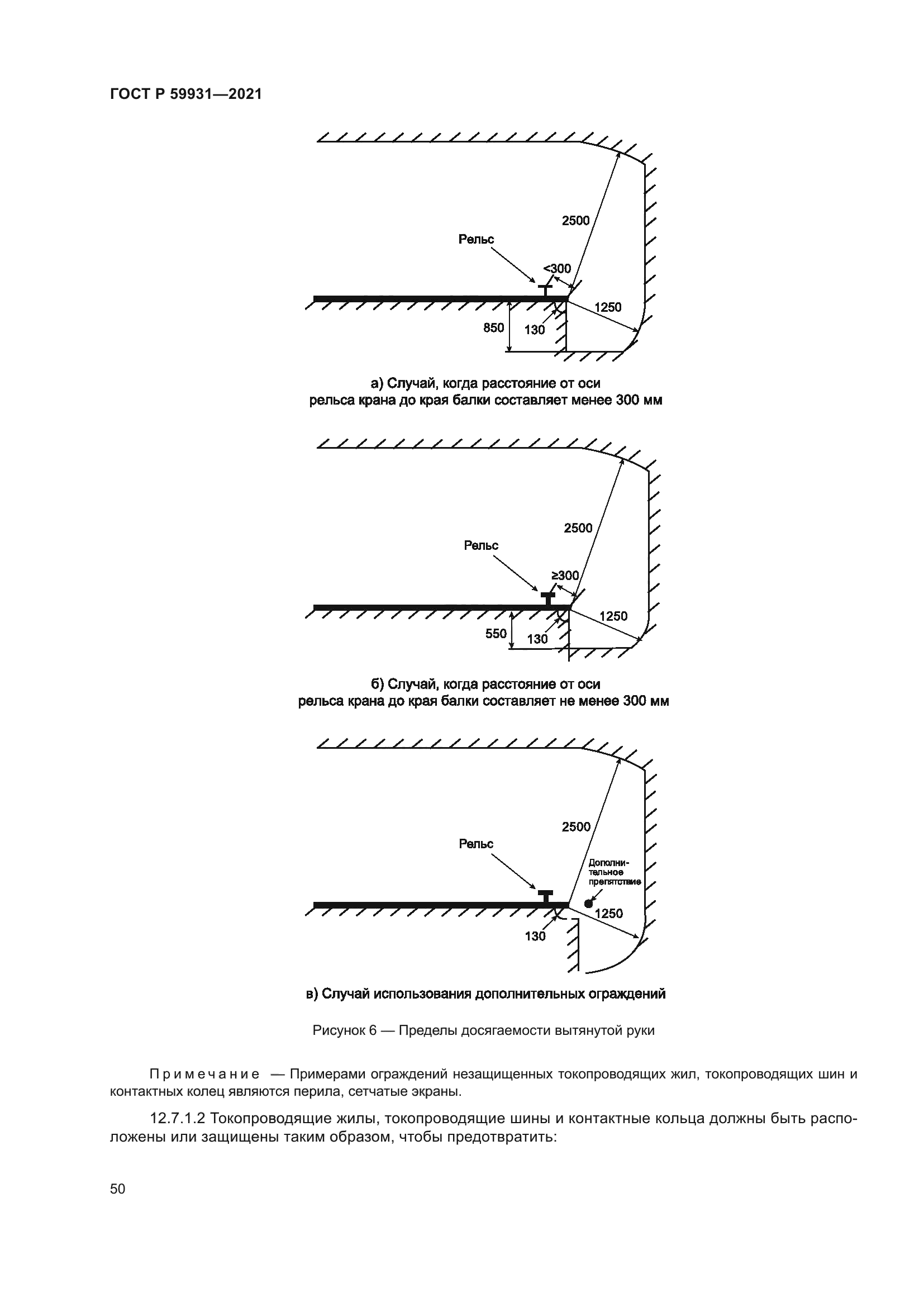 ГОСТ Р 59931—2021

2500
Рельс
<300
1250
850
130

а) Случай, когда расстояние от оси рельса крана до края балки составляет менее 300 мм

2500
Рельс
≥300
1250
550
130

б) Случай, когда расстояние от оси рельса крана до края балки составляет не менее 300 мм

2500
Рельс
Дополнительное препятствие
1250
130

в) Случай использования дополнительных ограждений

Рисунок 6 — Пределы досягаемости вытянутой руки

Примечание — Примерами ограждений незащищенных токопроводящих жил, токопроводящих шин и контактных колец являются перила, сетчатые экраны.

12.7.1.2 Токопроводящие жилы, токопроводящие шины и контактные кольца должны быть расположены или защищены таким образом, чтобы предотвратить:

50