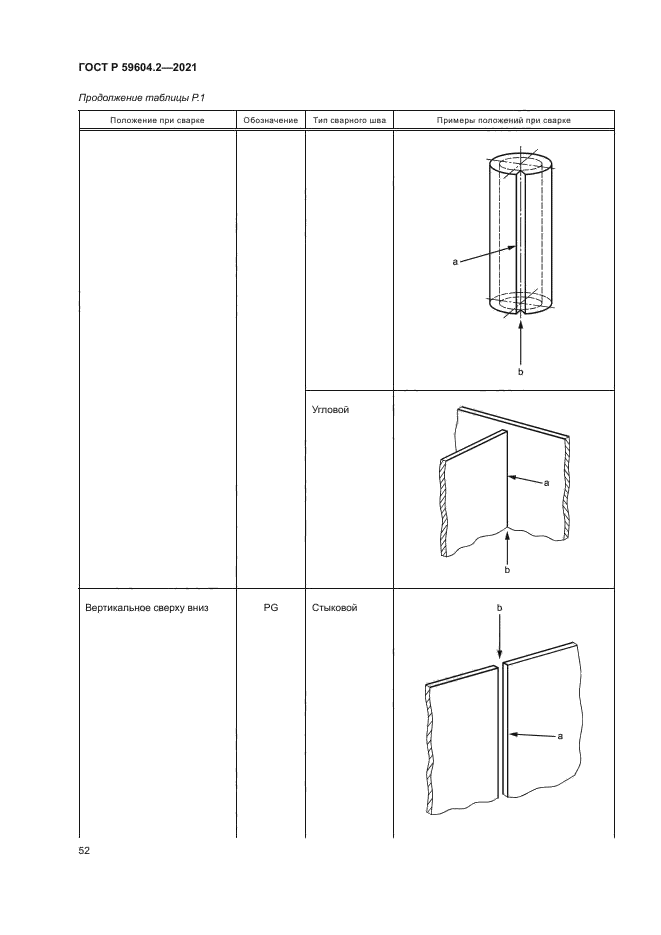 ГОСТ Р 59604.2—2021

Продолжение таблицы Р.1

| Положение при сварке | Обозначение | Тип сварного шва | Примеры положений при сварке |
|---|---|---|---|
| | | | a b |
| | | Угловой | a b |
| Вертикальное сверху вниз | PG | Стыковой | b a |

52