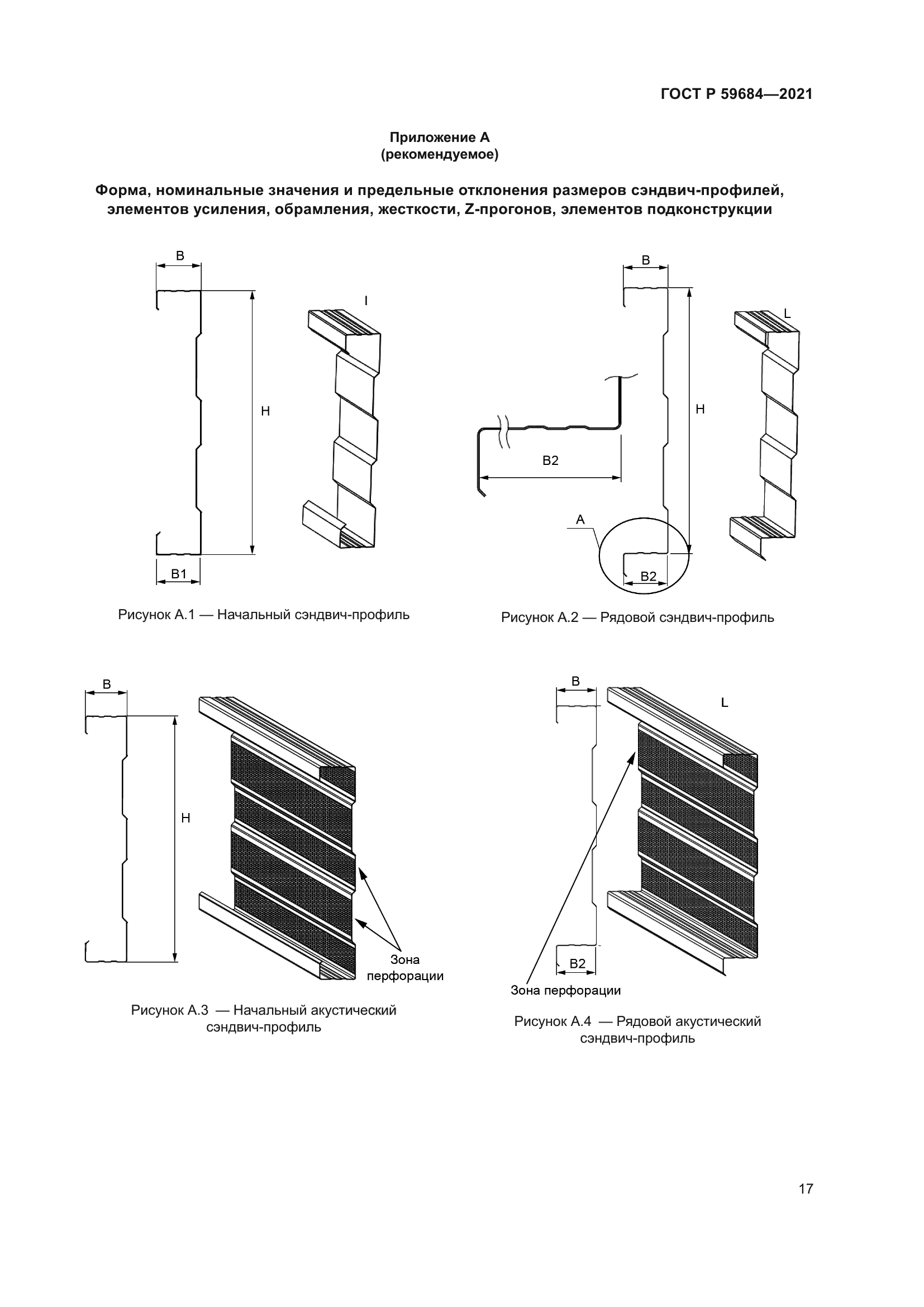 ГОСТ Р 59684—2021

Приложение А
(рекомендуемое)

Форма, номинальные значения и предельные отклонения размеров сэндвич-профилей, элементов усиления, обрамления, жесткости, Z-прогонов, элементов подконструкции

B

H

B1

I

Рисунок А.1 — Начальный сэндвич-профиль

B

H

B2

A

B2

L

Рисунок А.2 — Рядовой сэндвич-профиль

B

H

Зона перфорации

Рисунок А.3 — Начальный акустический сэндвич-профиль

B

L

B2

Зона перфорации

Рисунок А.4 — Рядовой акустический сэндвич-профиль

17