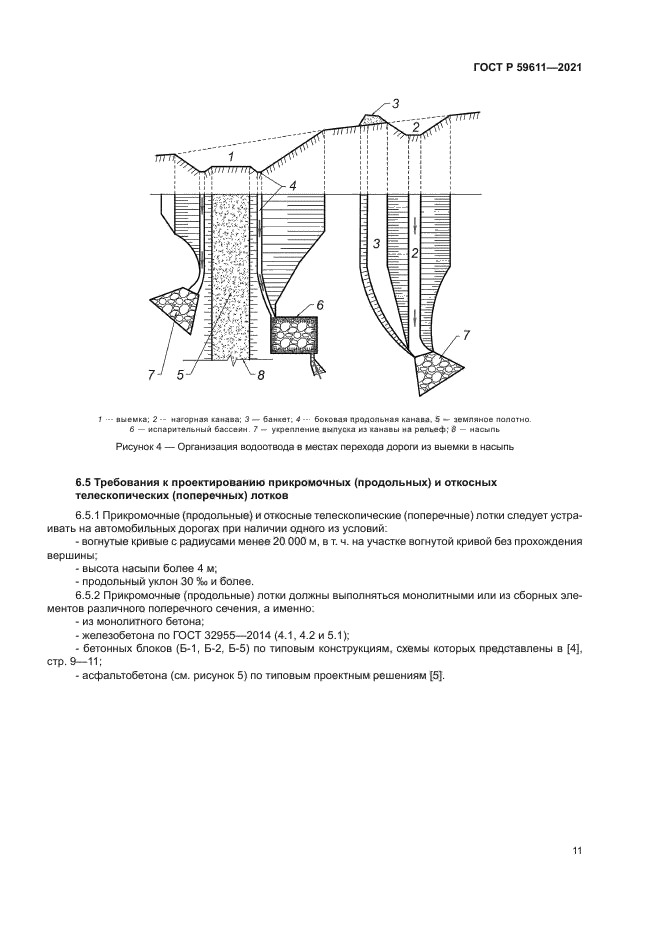 ГОСТ Р 59611—2021

3

2

1

4

3

2

6

7

7

5

8

1 — выемка; 2 — нагорная канава; 3 — банкет; 4 — боковая продольная канава, 5 — земляное полотно. 6 — испарительный бассейн. 7 — укрепление выпуска из канавы на рельеф; 8 — насыпь

Рисунок 4 — Организация водоотвода в местах перехода дороги из выемки в насыпь

6.5 Требования к проектированию прикромочных (продольных) и откосных телескопических (поперечных) лотков

6.5.1 Прикромочные (продольные) и откосные телескопические (поперечные) лотки следует устраивать на автомобильных дорогах при наличии одного из условий:

- вогнутые кривые с радиусами менее 20 000 м, в т. ч. на участке вогнутой кривой без прохождения вершины;

- высота насыпи более 4 м;

- продольный уклон 30 ‰ и более.

6.5.2 Прикромочные (продольные) лотки должны выполняться монолитными или из сборных элементов различного поперечного сечения, а именно:

- из монолитного бетона;

- железобетона по ГОСТ 32955—2014 (4.1, 4.2 и 5.1);

- бетонных блоков (Б-1, Б-2, Б-5) по типовым конструкциям, схемы которых представлены в [4], стр. 9—11;

- асфальтобетона (см. рисунок 5) по типовым проектным решениям [5].

11